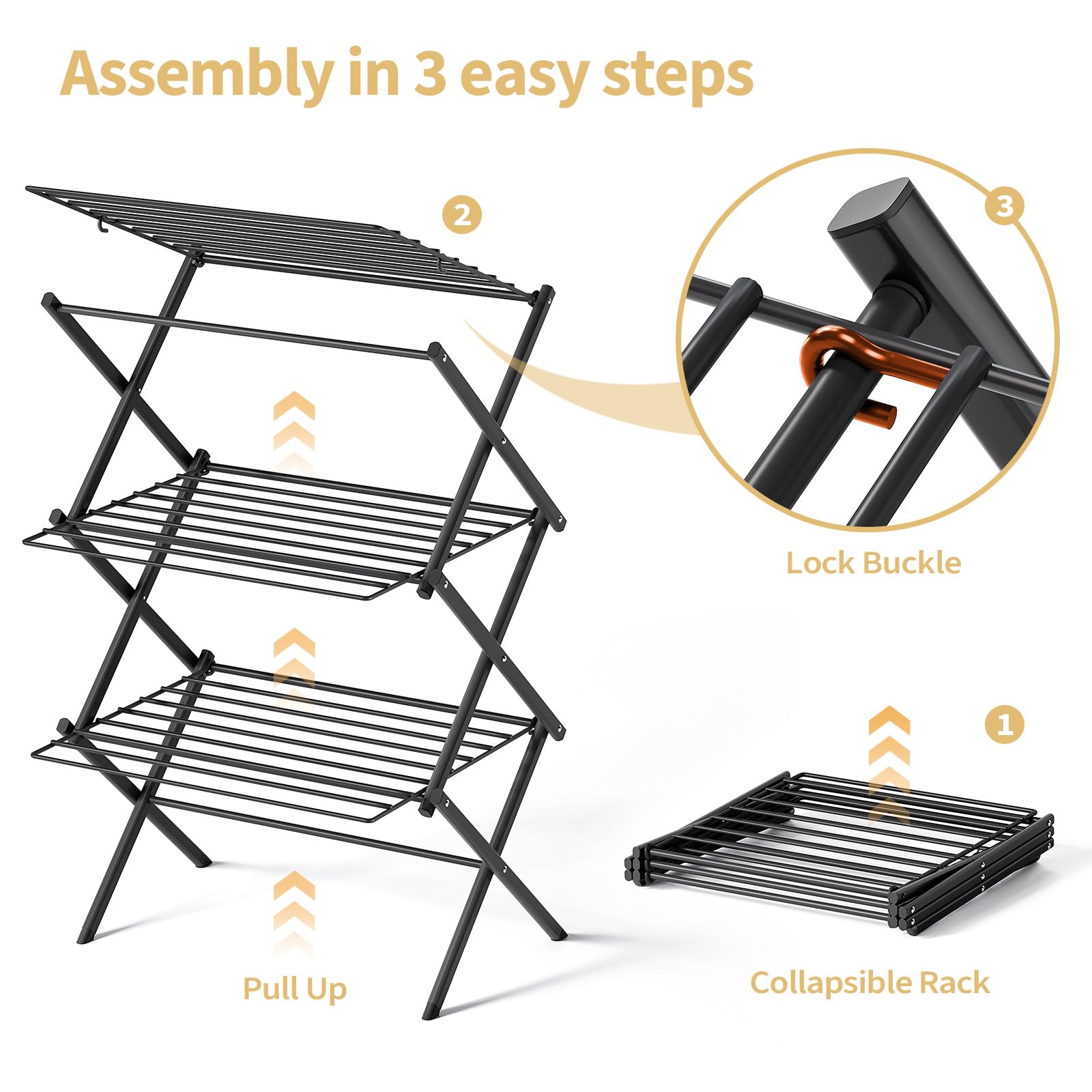 Assembly in 3 easy steps

2

3

Lock Buckle

1

Pull Up

Collapsible Rack