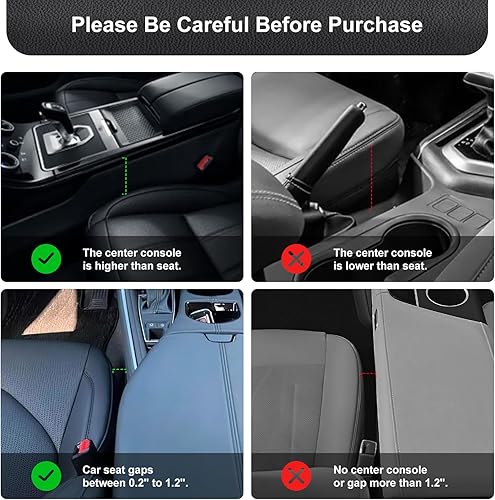 Please Be Careful Before Purchase

The center console is higher than seat.

The center console is lower than seat.

Car seat gaps between 0.2" to 1.2".

No center console or gap more than 1.2".