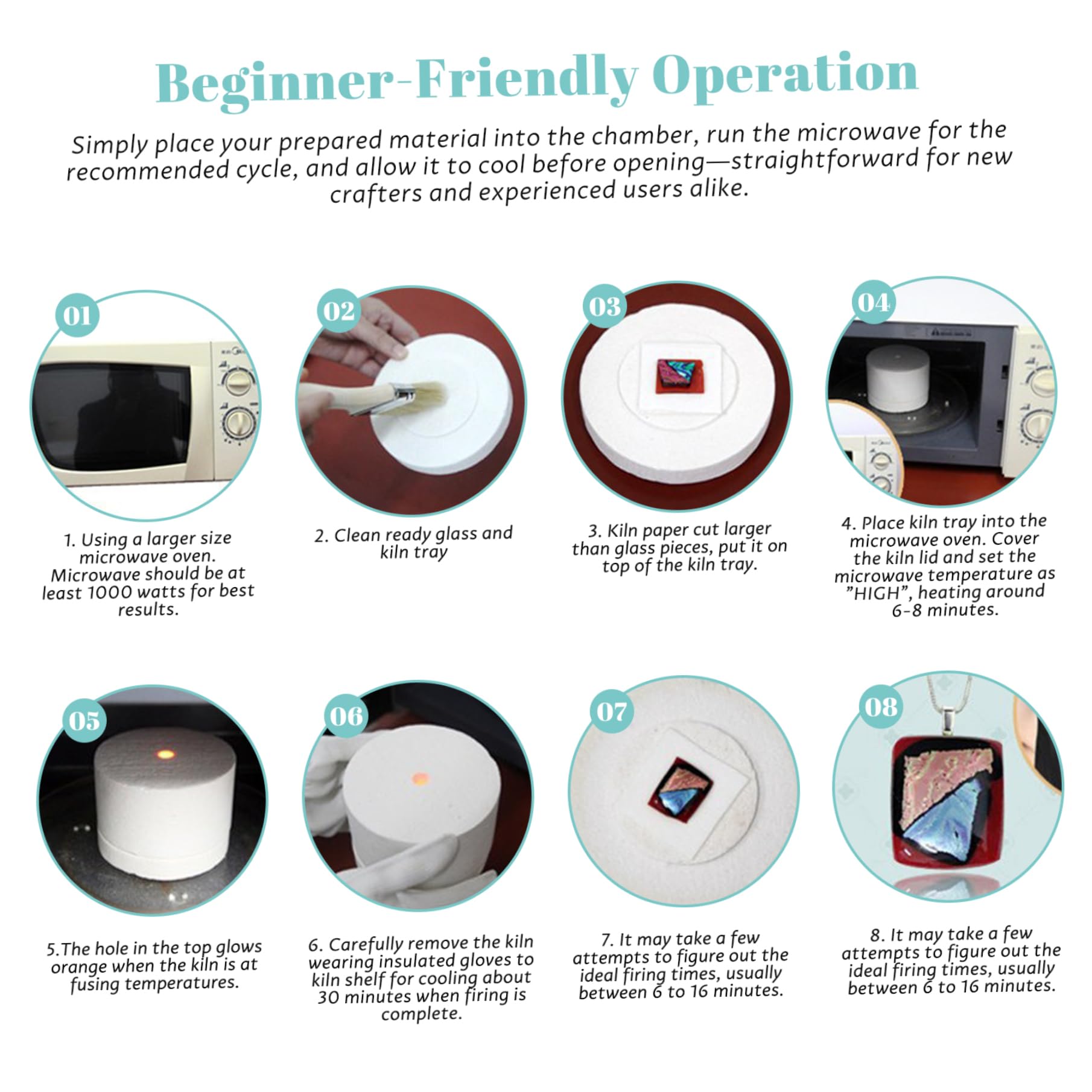 Beginner-Friendly Operation

Simply place your prepared material into the chamber, run the microwave for the recommended cycle, and allow it to cool before opening—straightforward for new crafters and experienced users alike.

01

1. Using a larger size microwave oven. Microwave should be at least 1000 watts for best results.

02

2. Clean ready glass and kiln tray

03

3. Kiln paper cut larger than glass pieces, put it on top of the kiln tray.

04

4. Place kiln tray into the microwave oven. Cover the kiln lid and set the microwave temperature as "HIGH", heating around 6-8 minutes.

05

5.The hole in the top glows orange when the kiln is at fusing temperatures.

06

6. Carefully remove the kiln wearing insulated gloves to kiln shelf for cooling about 30 minutes when firing is complete.

07

7. It may take a few attempts to figure out the ideal firing times, usually between 6 to 16 minutes.

08

8. It may take a few attempts to figure out the ideal firing times, usually between 6 to 16 minutes.