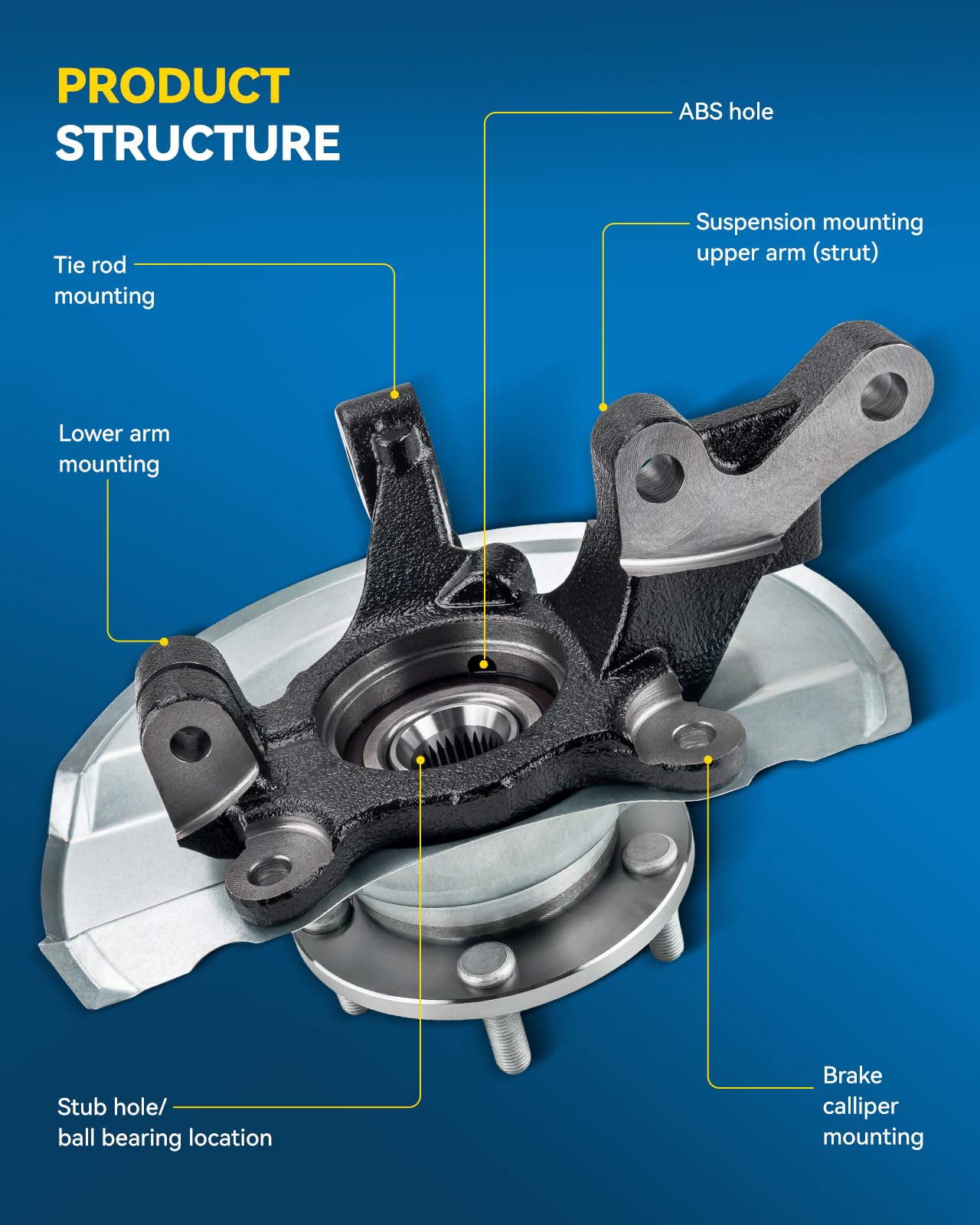 PRODUCT STRUCTURE

ABS hole

Suspension mounting upper arm (strut)

Tie rod mounting

Lower arm mounting

Stub hole/ ball bearing location

Brake calliper mounting