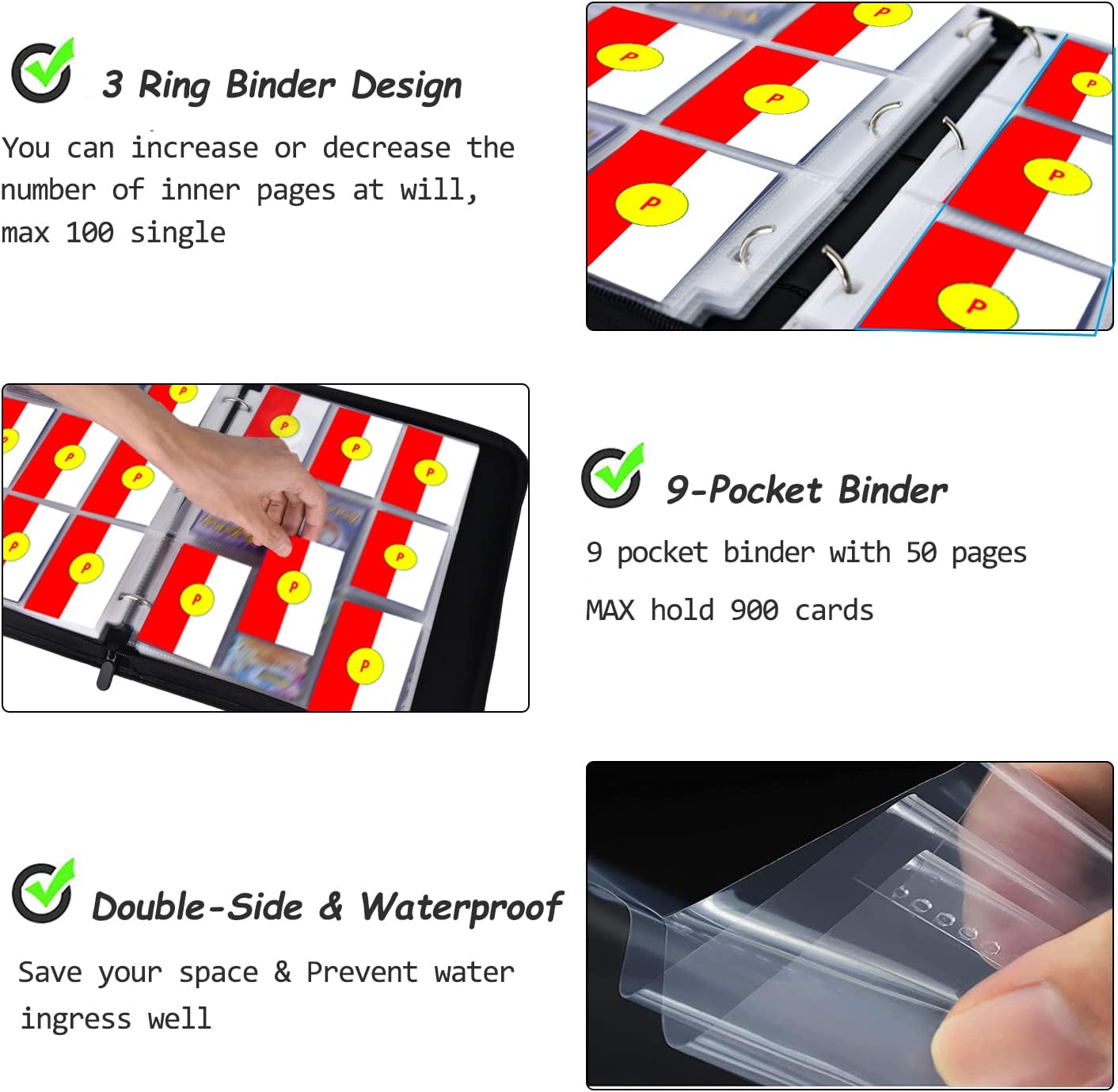 3 Ring Binder Design

You can increase or decrease the number of inner pages at will, max 100 single

9-Pocket Binder

9 pocket binder with 50 pages

MAX hold 900 cards

Double-Side & Waterproof

Save your space & Prevent water ingress well