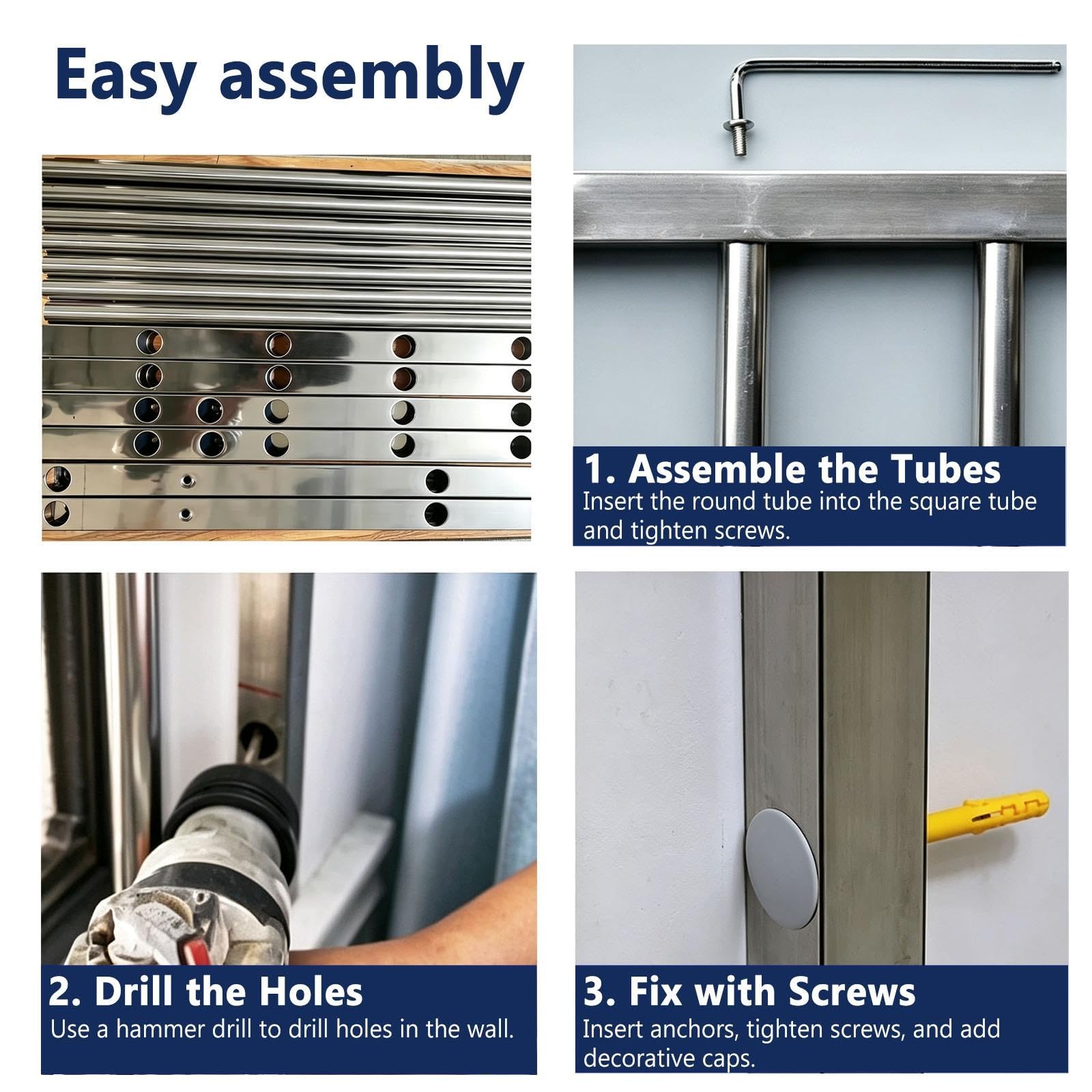 Easy assembly

1. Assemble the Tubes
Insert the round tube into the square tube and tighten screws.

2. Drill the Holes
Use a hammer drill to drill holes in the wall.

3. Fix with Screws
Insert anchors, tighten screws, and add decorative caps.