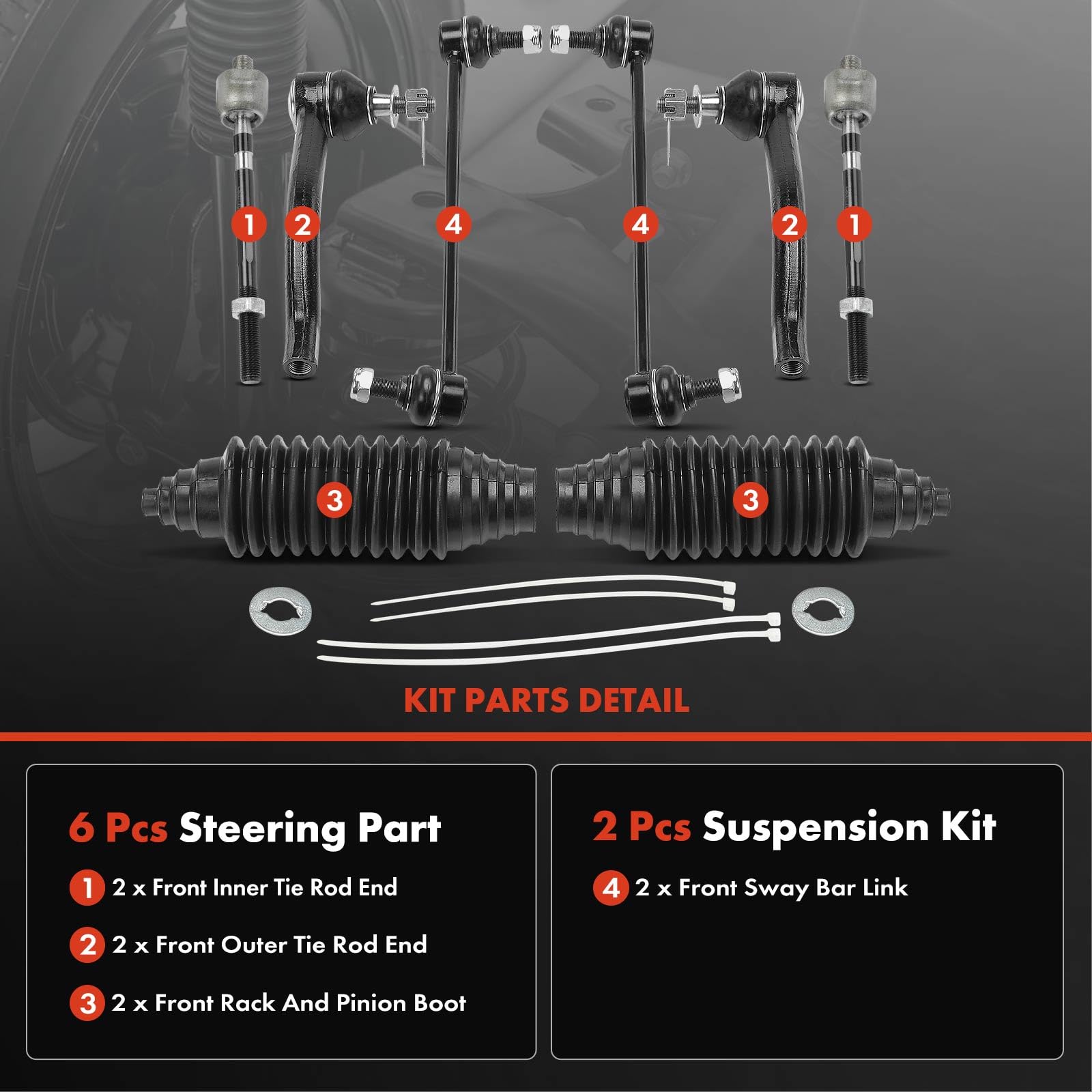 1 2 4 4 2 1

3 3

KIT PARTS DETAIL

6 Pcs Steering Part

1 2 x Front Inner Tie Rod End

2 2 x Front Outer Tie Rod End

3 2 x Front Rack And Pinion Boot

2 Pcs Suspension Kit

4 2 x Front Sway Bar Link