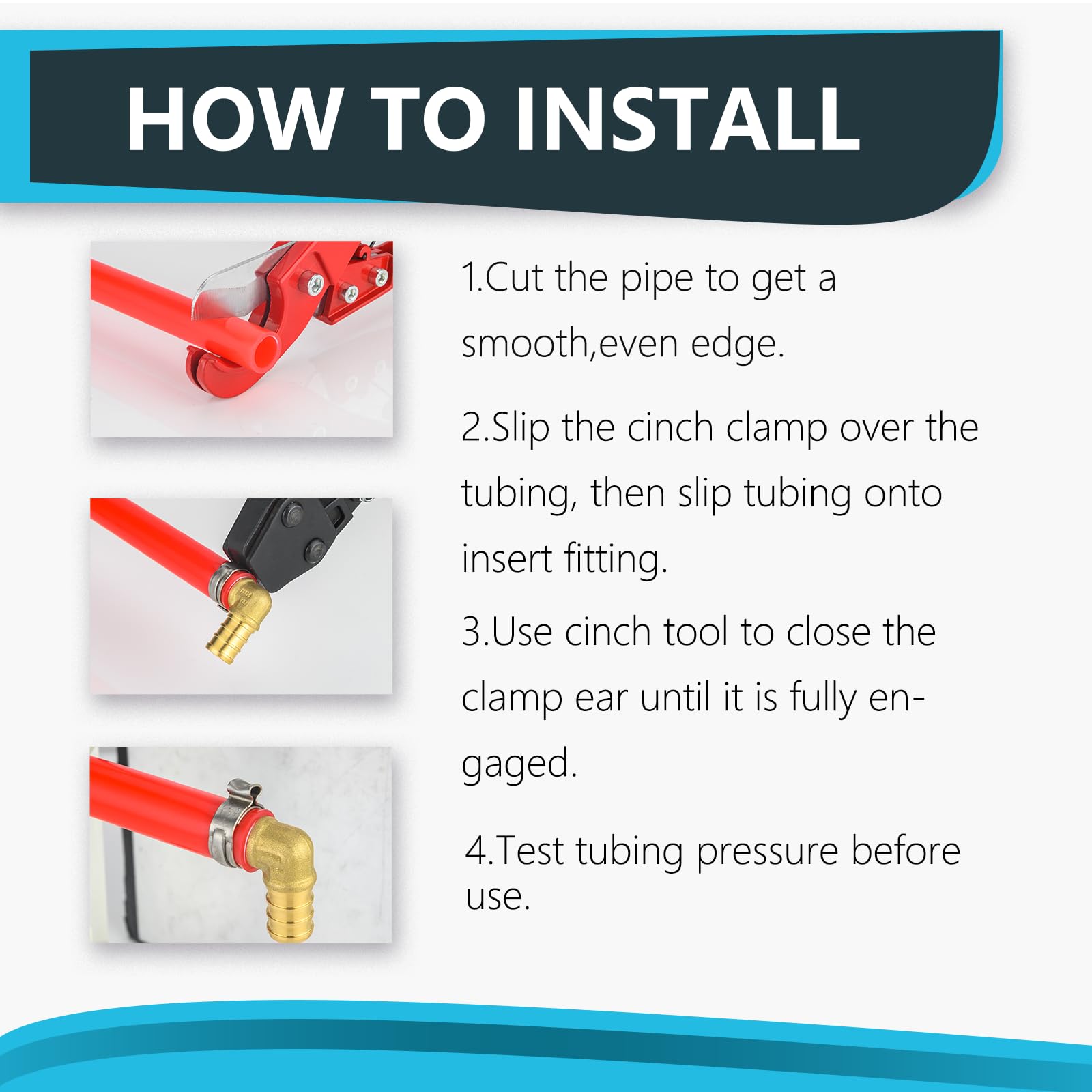 HOW TO INSTALL

1.Cut the pipe to get a smooth,even edge.

2.Slip the cinch clamp over the tubing, then slip tubing onto insert fitting.

3.Use cinch tool to close the clamp ear until it is fully engaged.

4.Test tubing pressure before use.