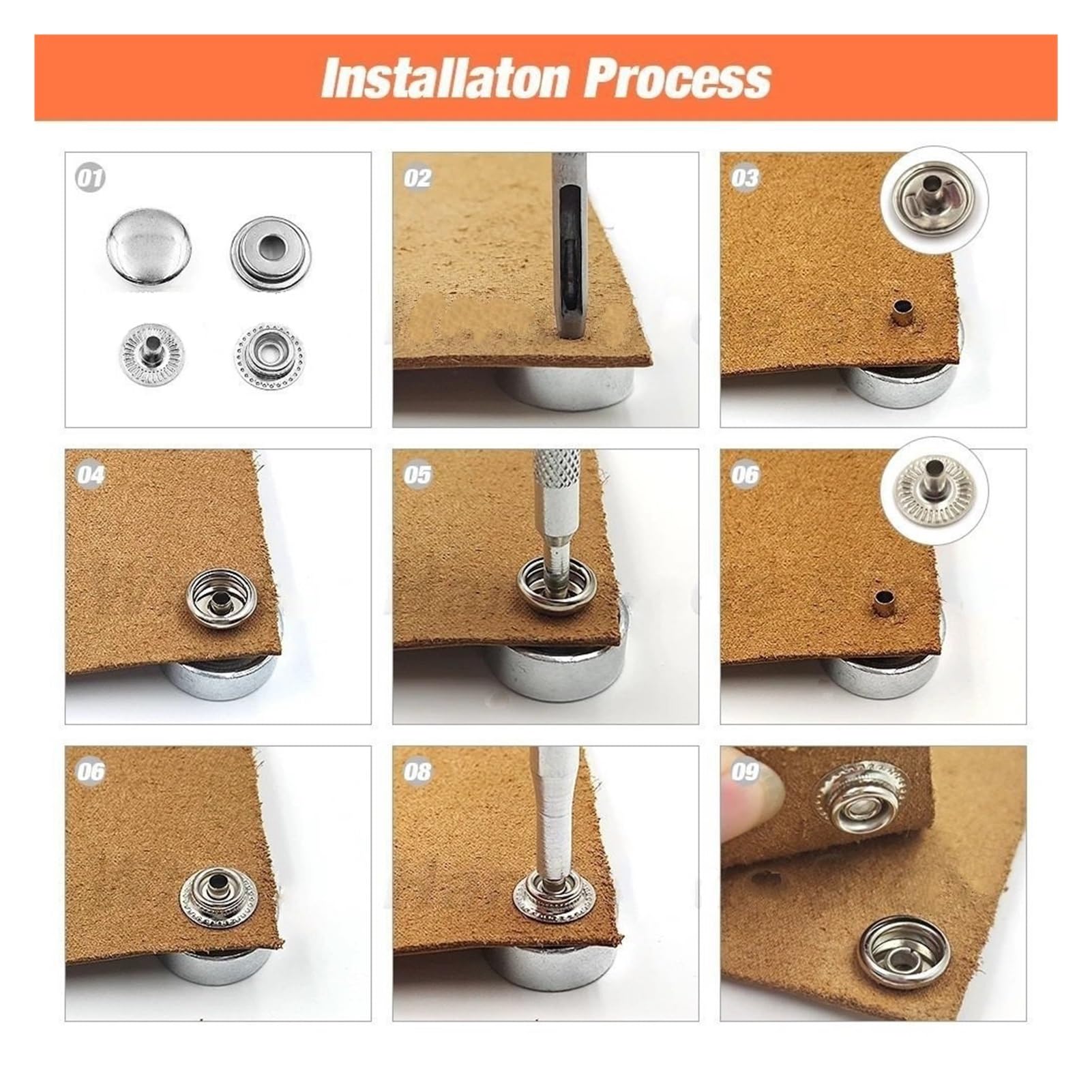 Installaton Process

01

02

03

04

05

06

06

08

09