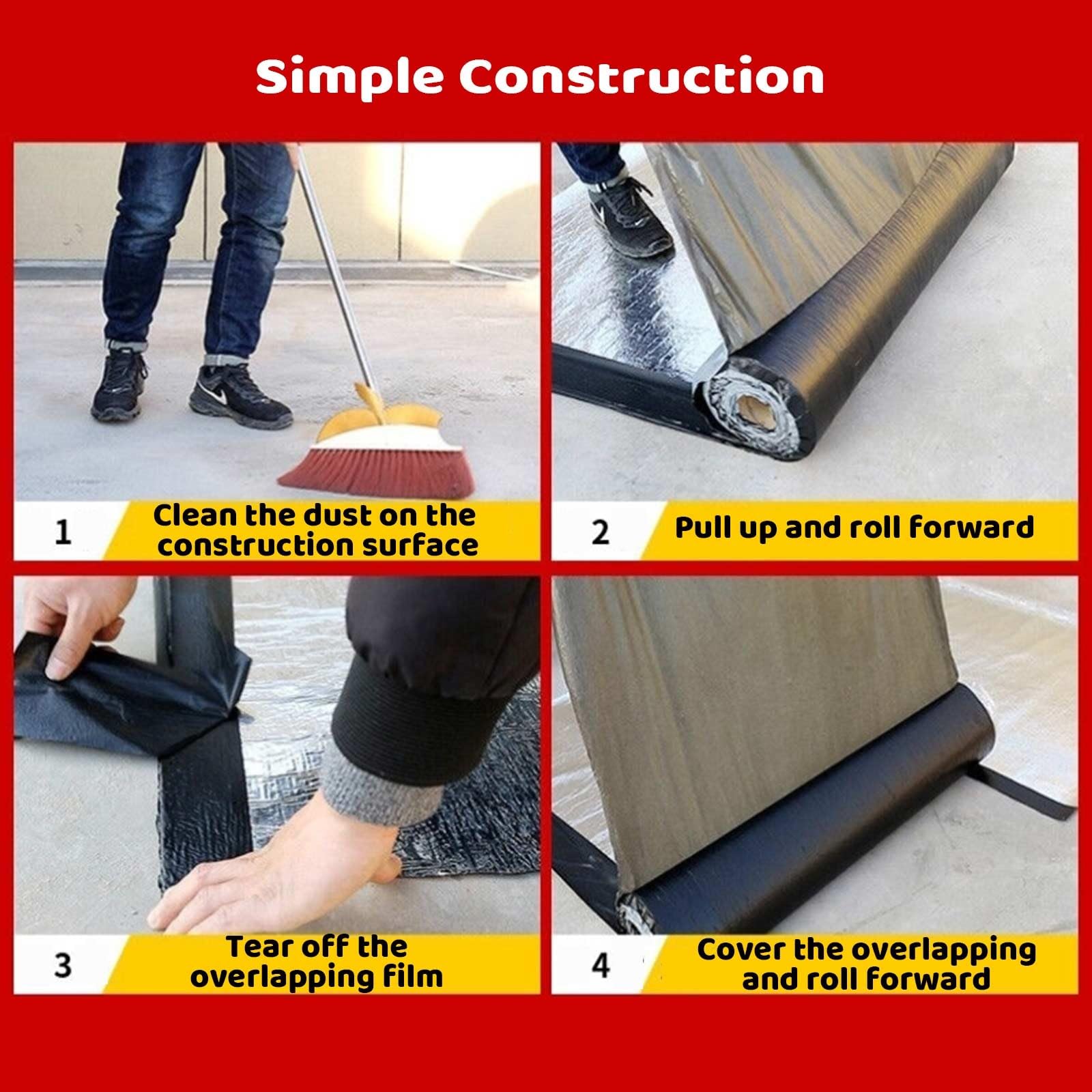 Simple Construction

1 Clean the dust on the construction surface

2 Pull up and roll forward

3 Tear off the overlapping film

4 Cover the overlapping and roll forward