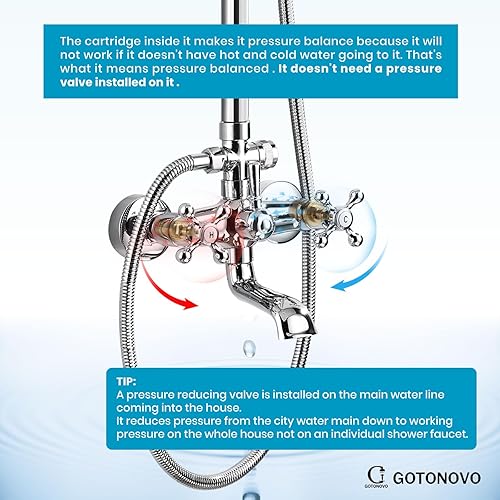 The cartridge inside it makes it pressure balance because it will not work if it doesn't have hot and cold water going to it. That's what it means pressure balanced . It doesn't need a pressure valve installed on it .

H

C

TIP:
A pressure reducing valve is installed on the main water line coming into the house.
It reduces pressure from the city water main down to working pressure on the whole house not on an individual shower faucet.

GOTONOVO GOTONOVO