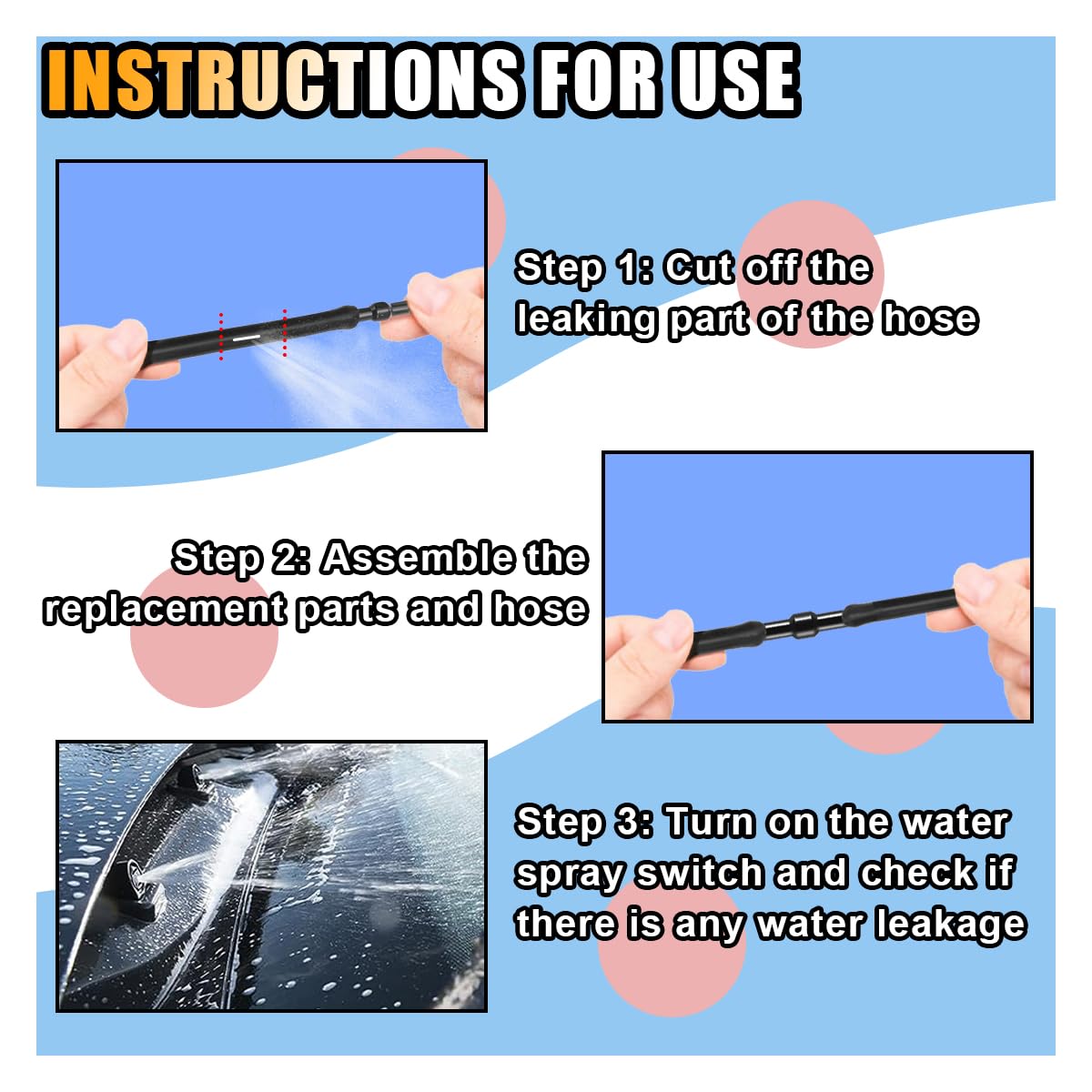 INSTRUCTIONS FOR USE

Step 1: Cut off the leaking part of the hose

Step 2: Assemble the replacement parts and hose

Step 3: Turn on the water spray switch and check if there is any water leakage