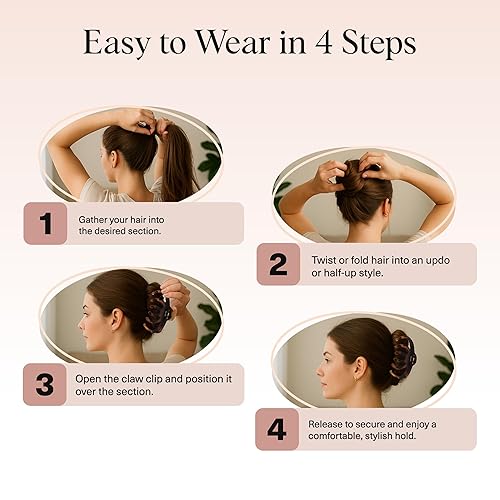 Easy to Wear in 4 Steps

1
Gather your hair into the desired section.

2
Twist or fold hair into an updo or half-up style.

3
Open the claw clip and position it over the section.

4
Release to secure and enjoy a comfortable, stylish hold.