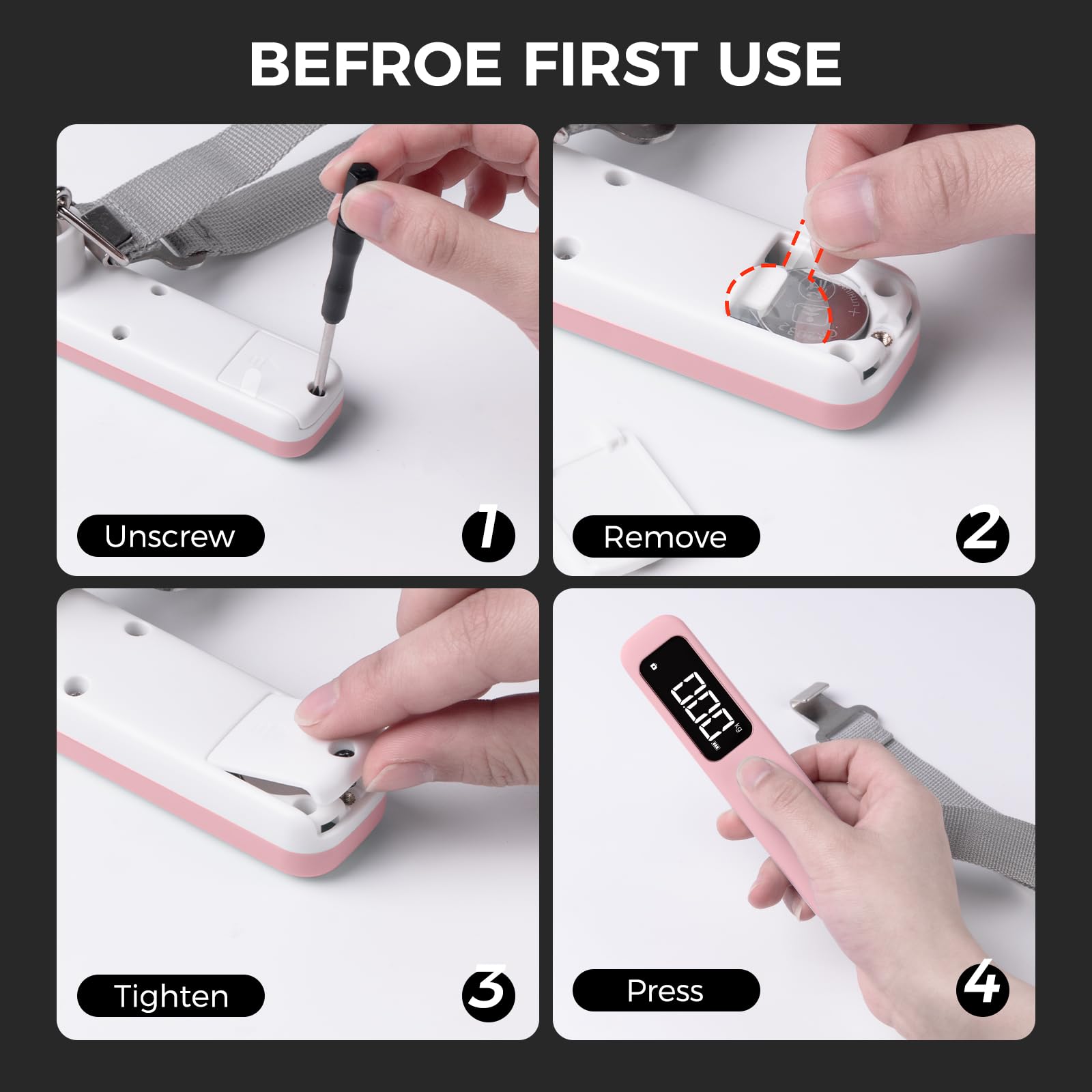 BEFROE FIRST USE

Unscrew 1

Remove 2

Tighten 3

0.00 kg

Press 4