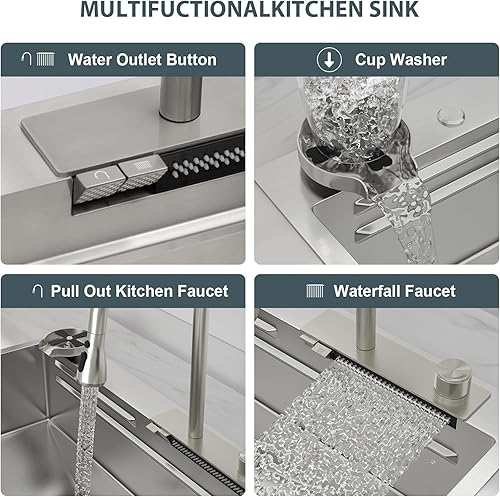 MULTIFUCTIONALKITCHEN SINK

Water Outlet Button

Cup Washer

Pull Out Kitchen Faucet

Waterfall Faucet