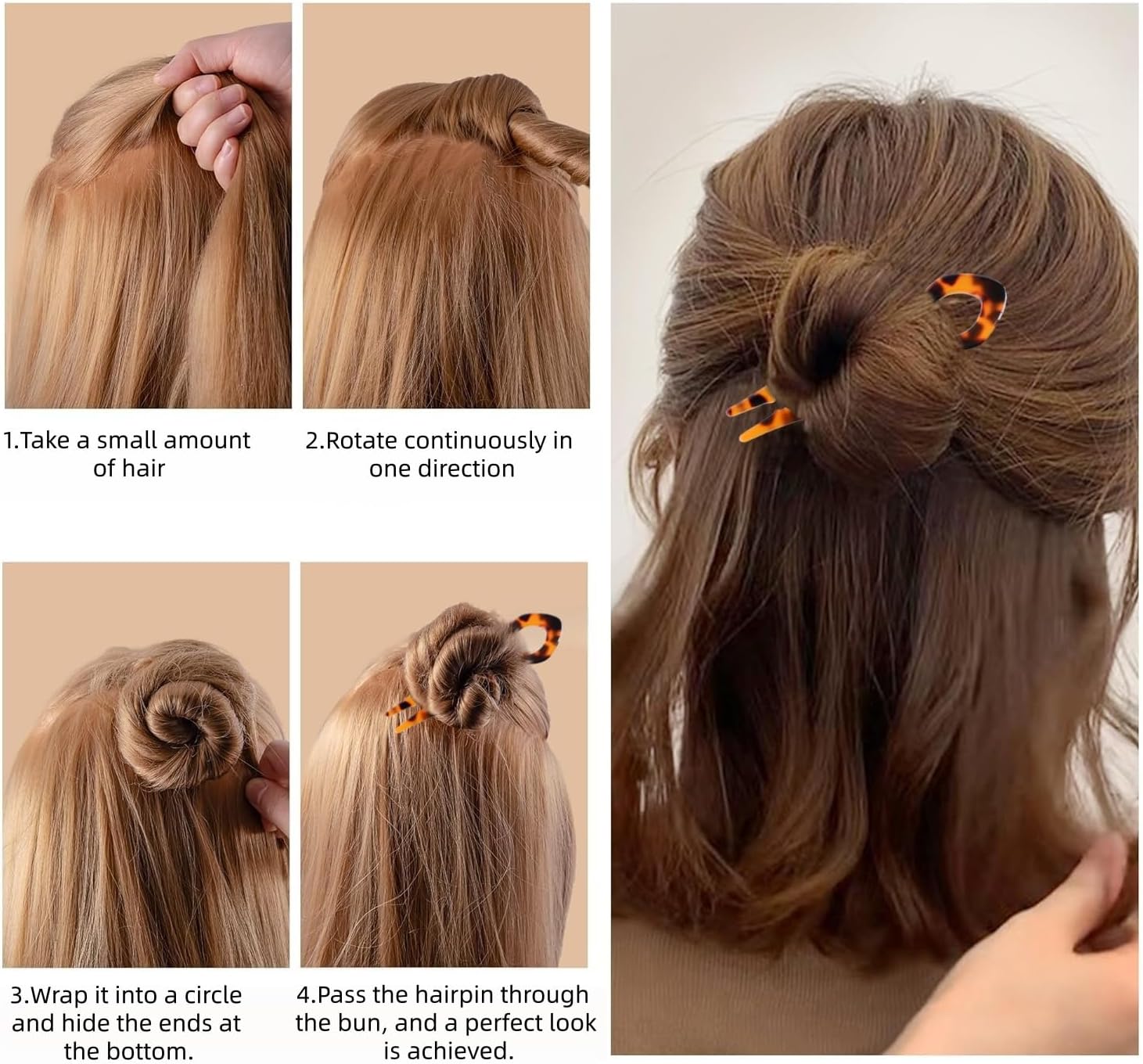 1.Take a small amount of hair

2.Rotate continuously in one direction

3.Wrap it into a circle and hide the ends at the bottom.

4.Pass the hairpin through the bun, and a perfect look is achieved.