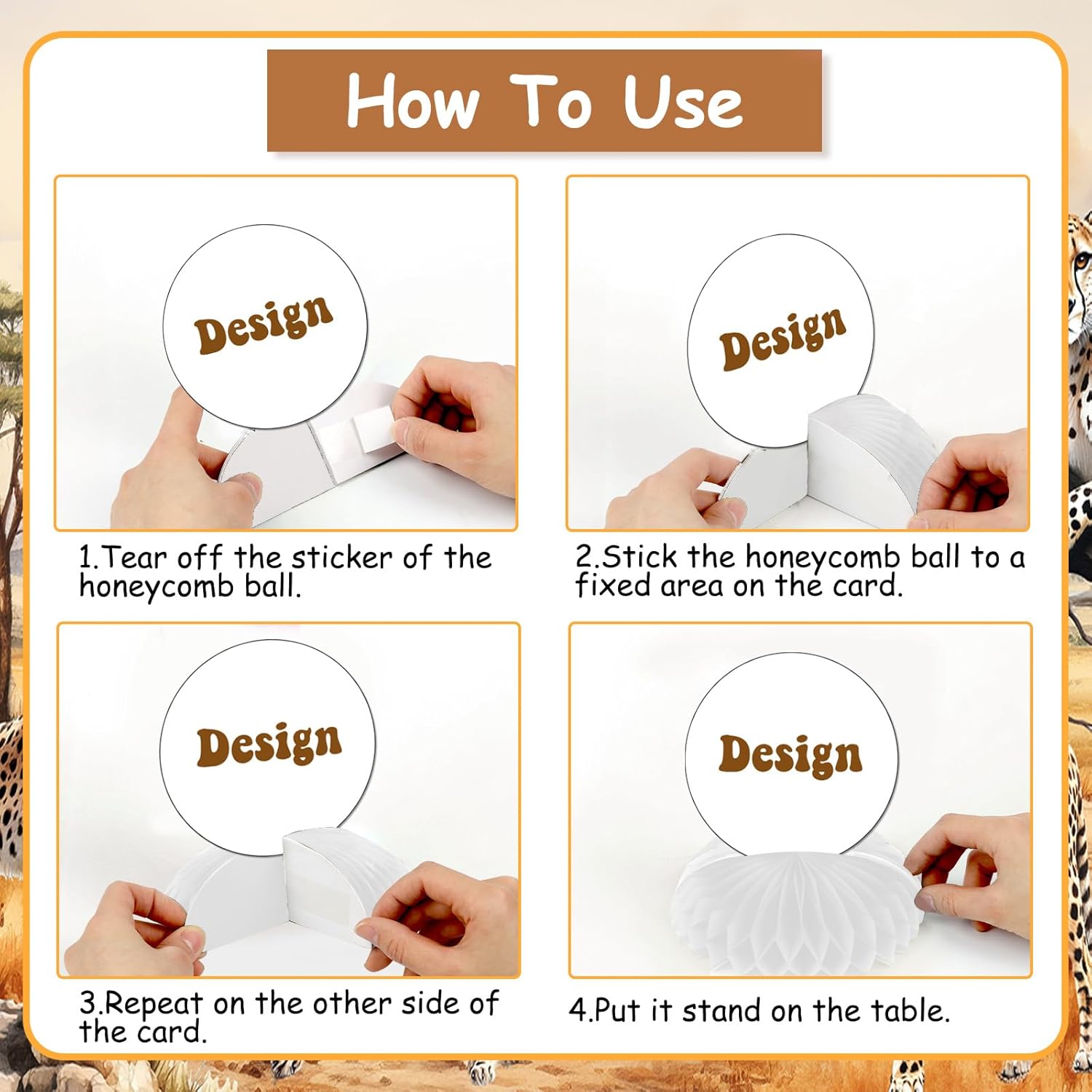 How To Use

Design

1.Tear off the sticker of the honeycomb ball.

Design

2.Stick the honeycomb ball to a fixed area on the card.

Design

3.Repeat on the other side of the card.

Design

4.Put it stand on the table.