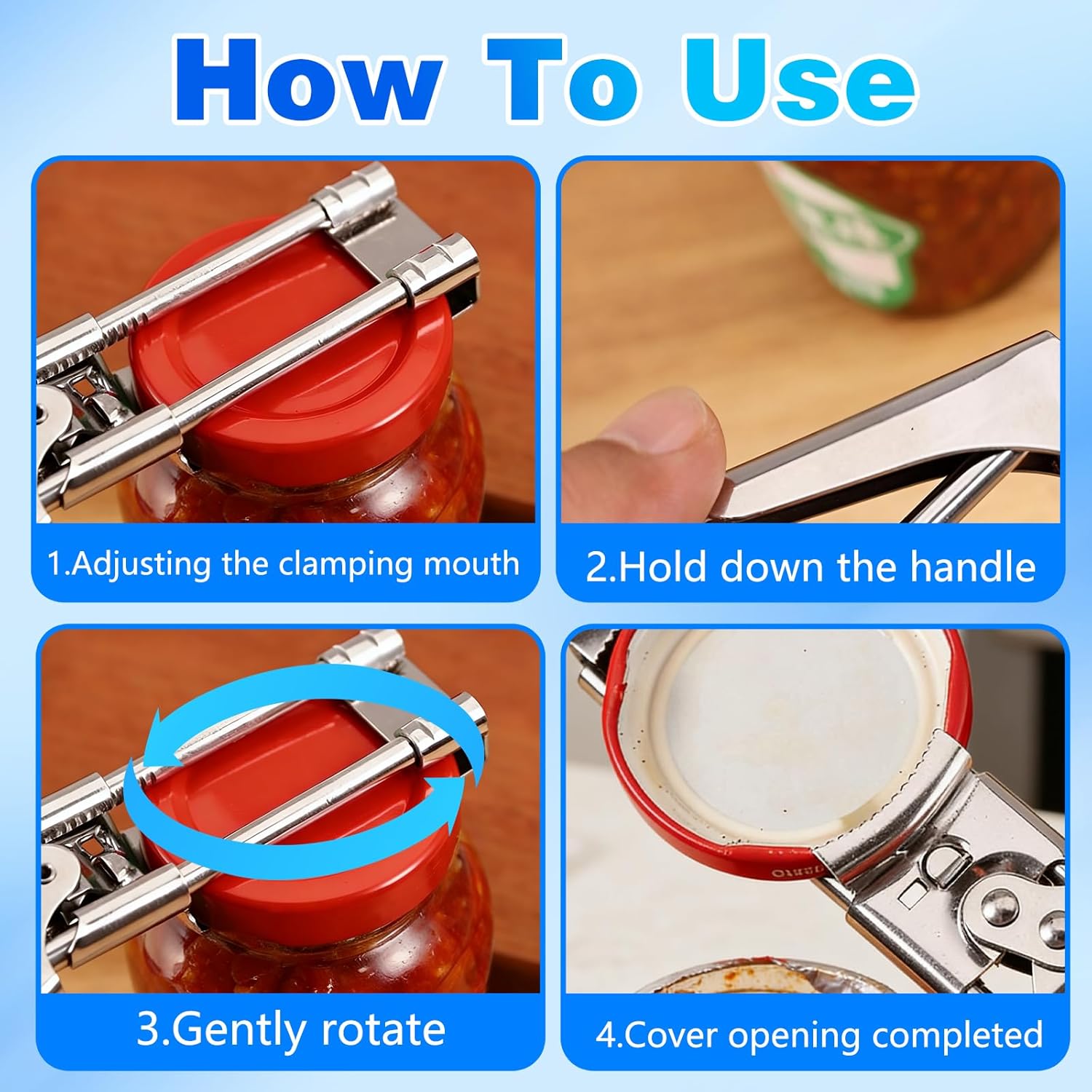 How To Use

1.Adjusting the clamping mouth

2.Hold down the handle

3.Gently rotate

4.Cover opening completed