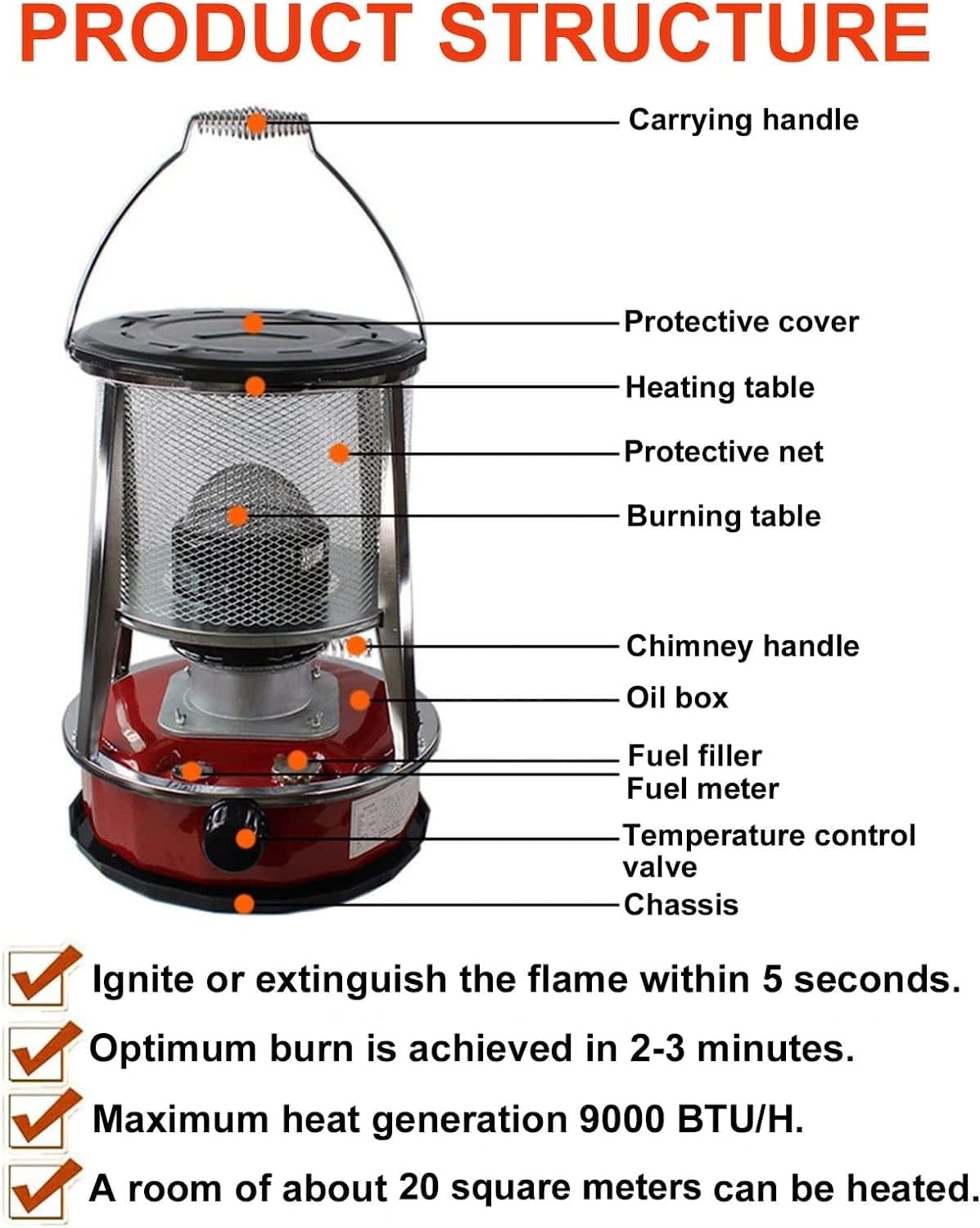 PRODUCT STRUCTURE

Carrying handle

Protective cover

Heating table

Protective net

Burning table

Chimney handle

Oil box

Fuel filler

Fuel meter

Temperature control valve

Chassis

Ignite or extinguish the flame within 5 seconds.

Optimum burn is achieved in 2-3 minutes.

Maximum heat generation 9000 BTU/H.

A room of about 20 square meters can be heated.