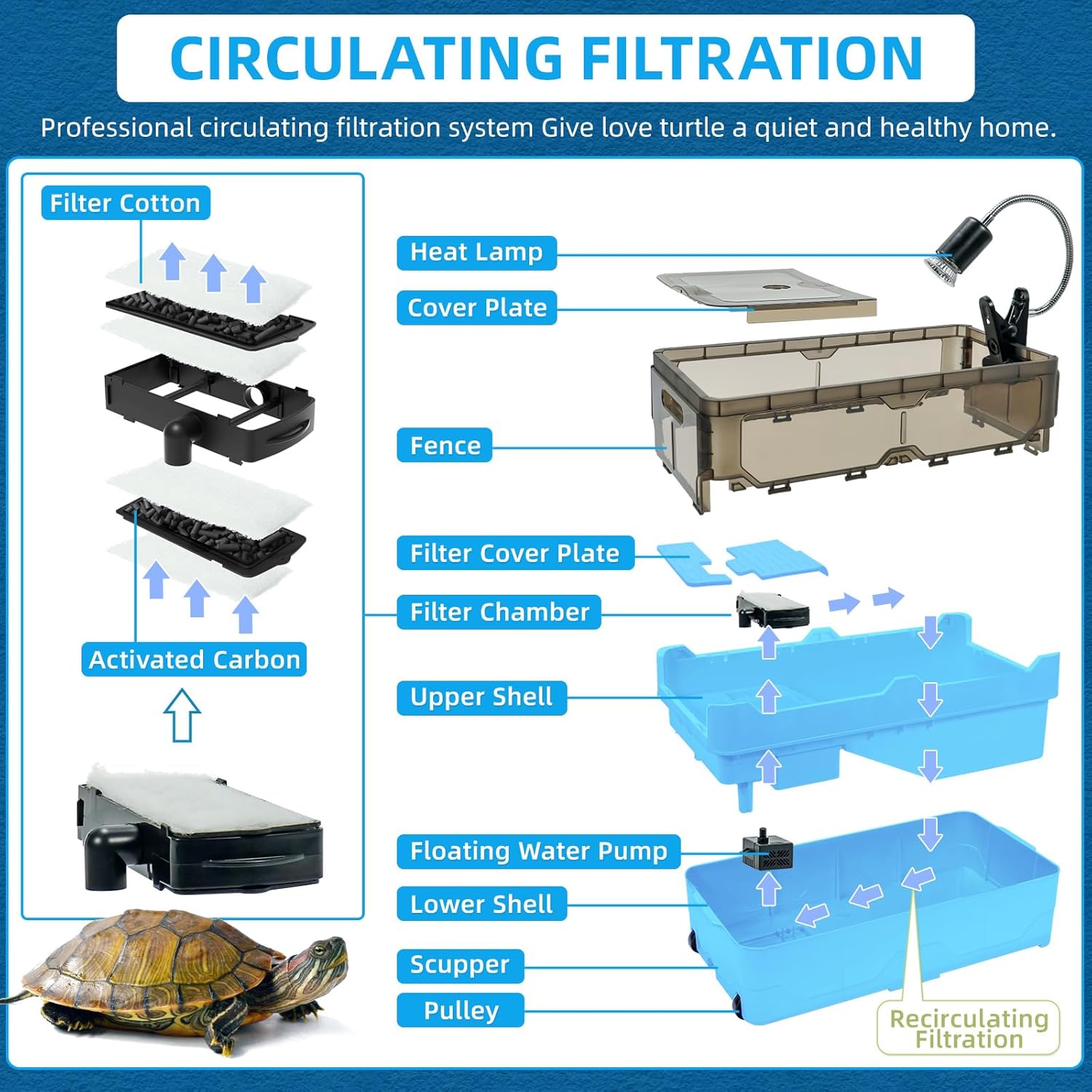 CIRCULATING FILTRATION

Professional circulating filtration system Give love turtle a quiet and healthy home.

Filter Cotton

Activated Carbon

Heat Lamp

Cover Plate

Fence

Filter Cover Plate

Filter Chamber

Upper Shell

Floating Water Pump

Lower Shell

Scupper

Pulley

Recirculating Filtration