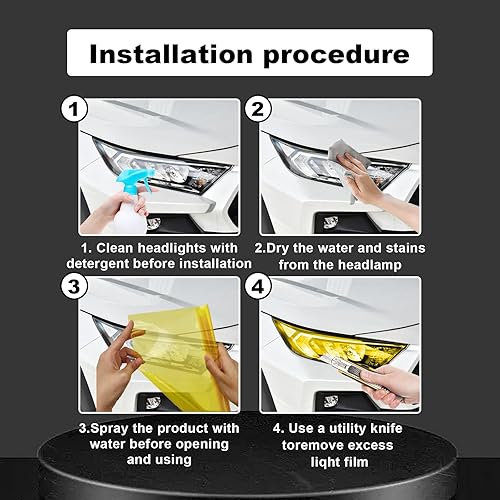 Installation procedure

1

1. Clean headlights with detergent before installation

2

2.Dry the water and stains from the headlamp

3

3.Spray the product with water before opening and using

4

4. Use a utility knife toremove excess liqht film