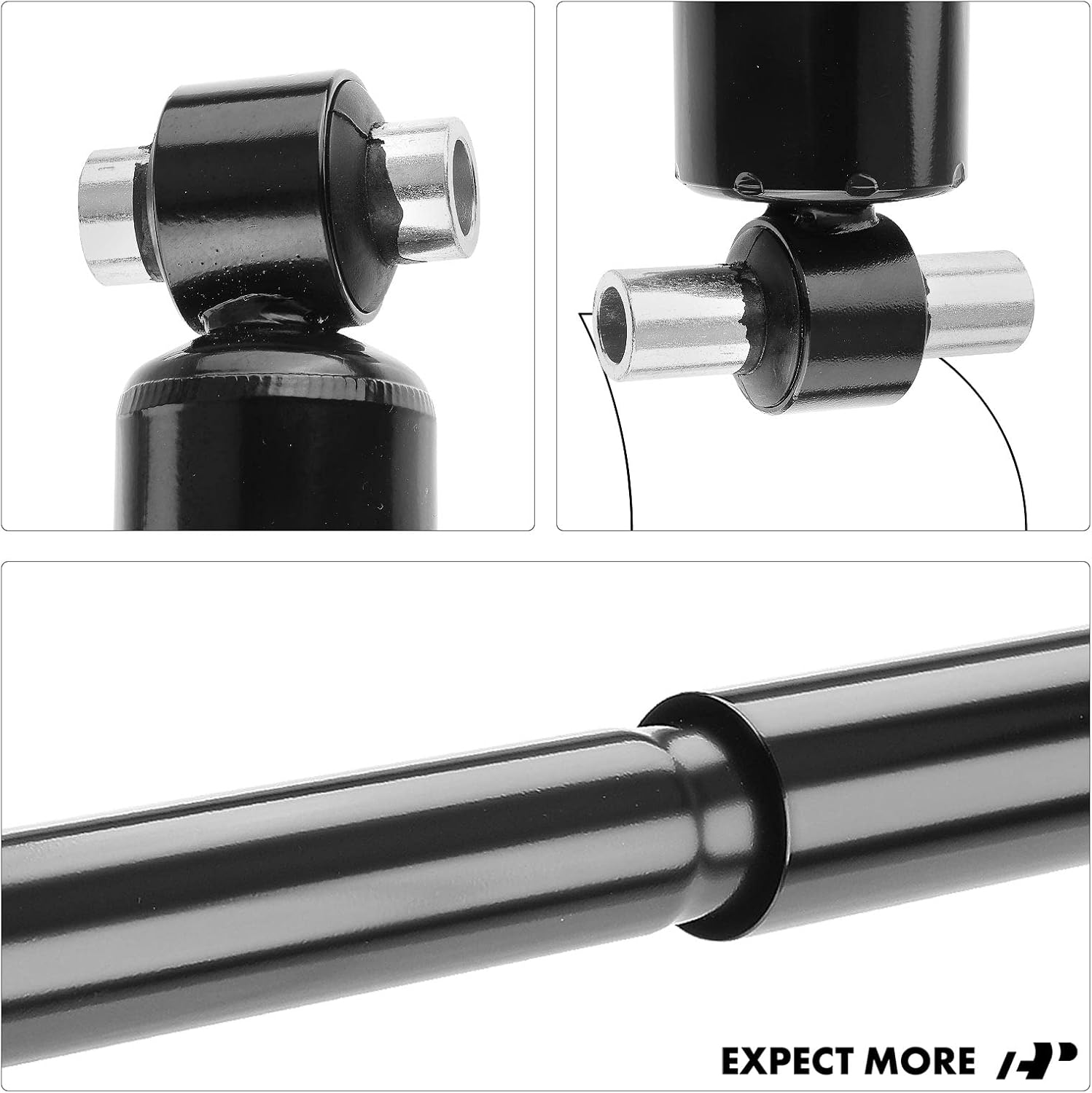 EXPECT MORE