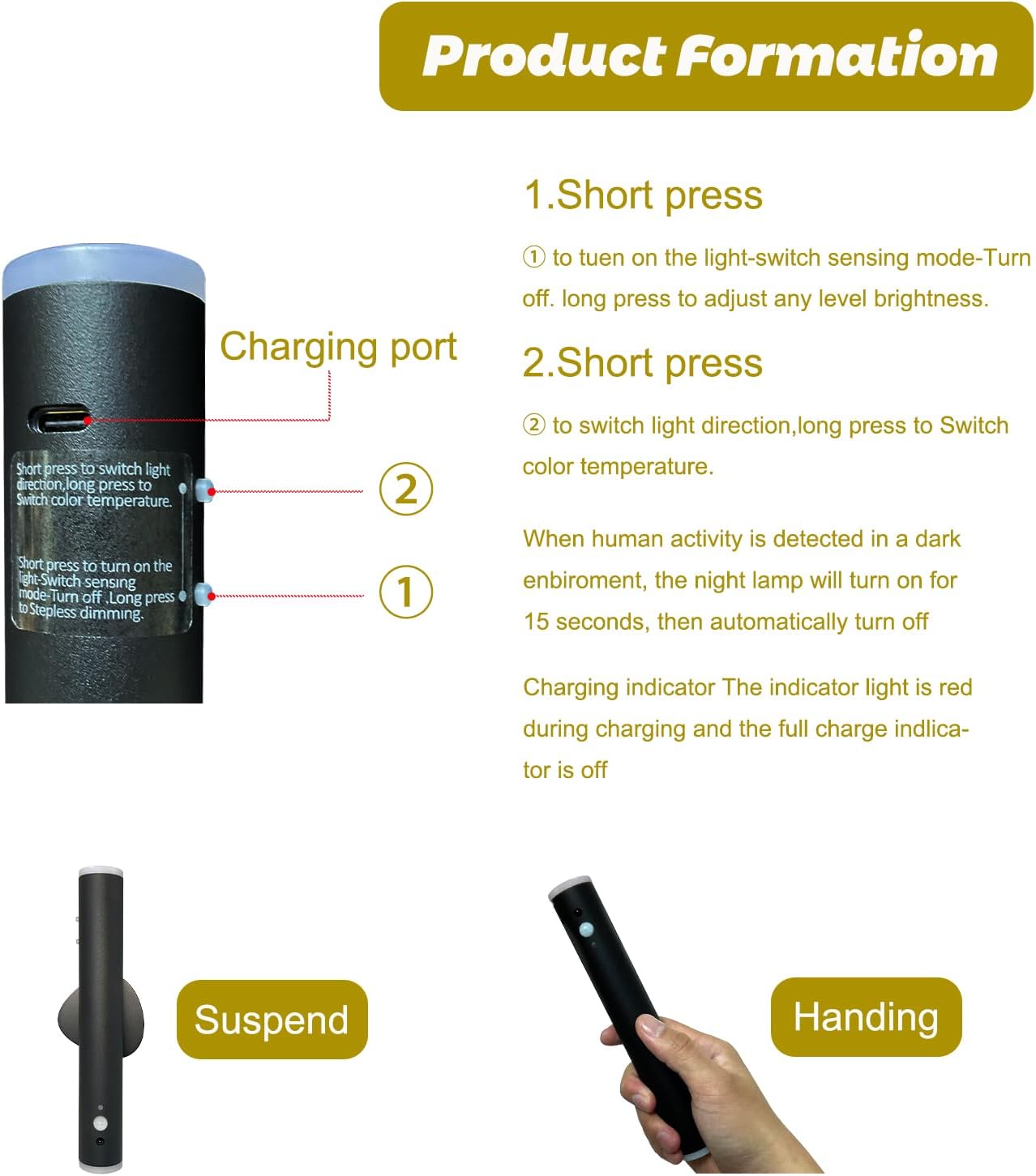 Product Formation

Charging port

Short press to switch light direction,long press to Switch color temperature.

Short press to turn on the light-Switch sensing mode-Turn off .Long press to Stepless dimming.

②

①

1.Short press

① to tuen on the light-switch sensing mode-Turn off. long press to adjust any level brightness.

2.Short press

② to switch light direction,long press to Switch color temperature.

When human activity is detected in a dark enbiroment, the night lamp will turn on for 15 seconds, then automatically turn off

Charging indicator The indicator light is red during charging and the full charge indlicator is off

Suspend

Handing