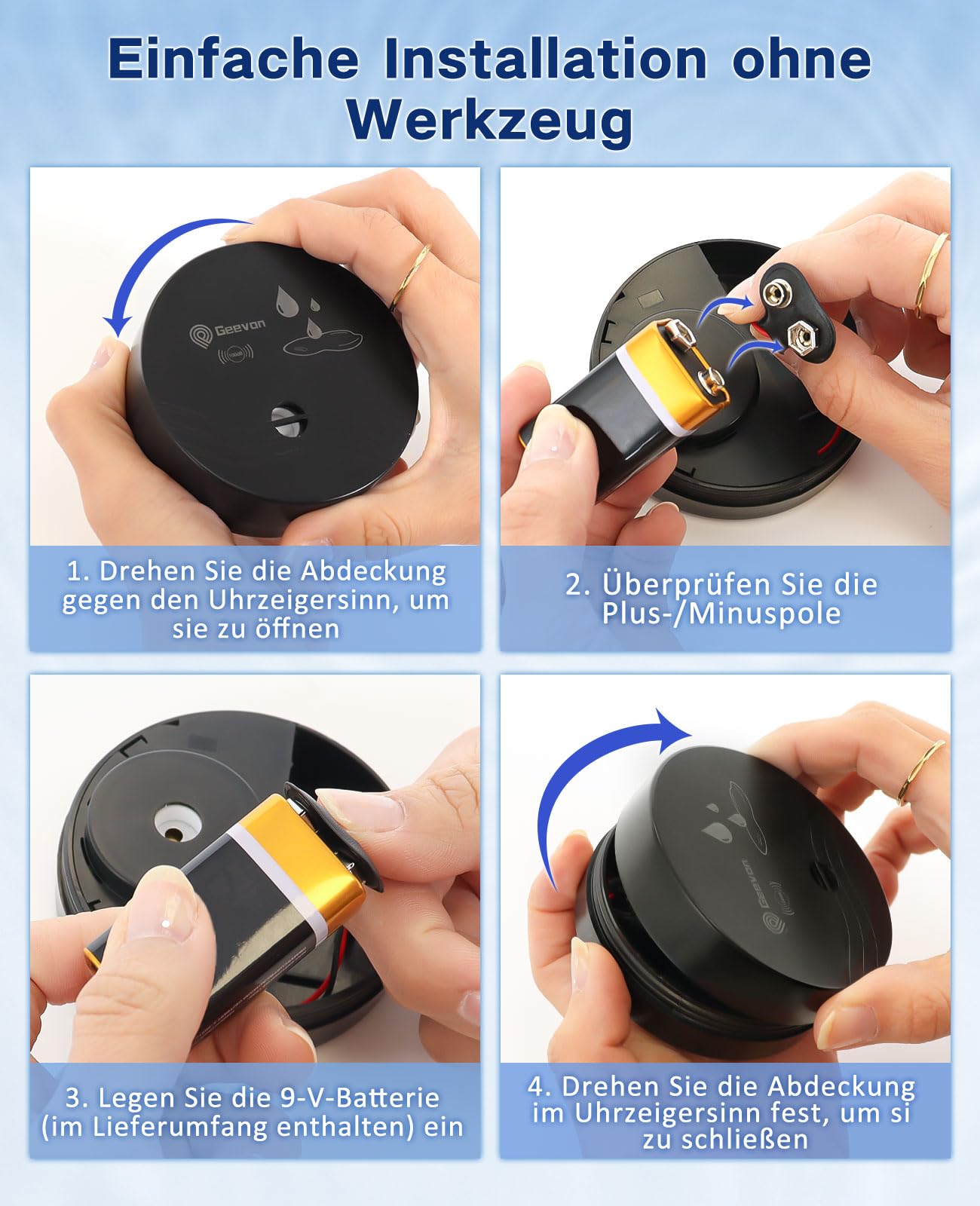 Einfache Installation ohne Werkzeug

Geevon

100dB

1. Drehen Sie die Abdeckung gegen den Uhrzeigersinn, um sie zu öffnen

2. Überprüfen Sie die Plus-/Minuspole

3. Legen Sie die 9-V-Batterie (im Lieferumfang enthalten) ein

Geevon

4. Drehen Sie die Abdeckung im Uhrzeigersinn fest, um si zu schließen