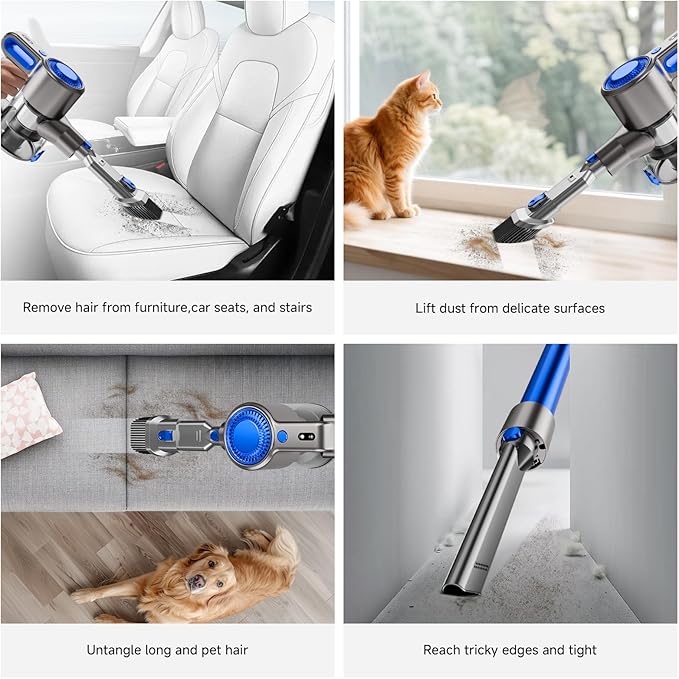 Remove hair from furniture,car seats, and stairs

Lift dust from delicate surfaces

Untangle long and pet hair

Reach tricky edges and tight