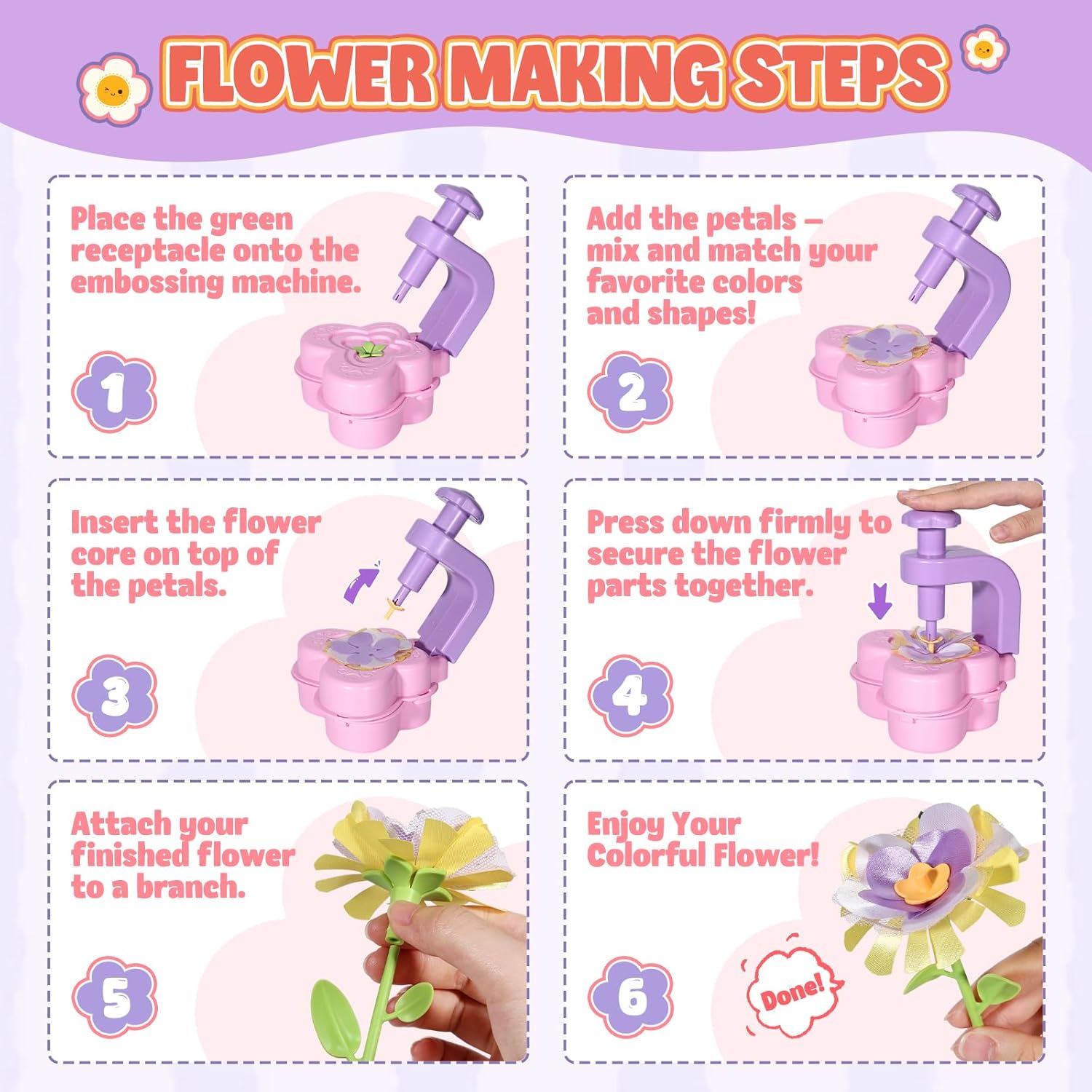 FLOWER MAKING STEPS

Place the green receptacle onto the embossing machine.

1

Add the petals – mix and match your favorite colors and shapes!

2

Insert the flower core on top of the petals.

3

Press down firmly to secure the flower parts together.

4

Attach your finished flower to a branch.

5

Enjoy Your Colorful Flower!

6

Done!