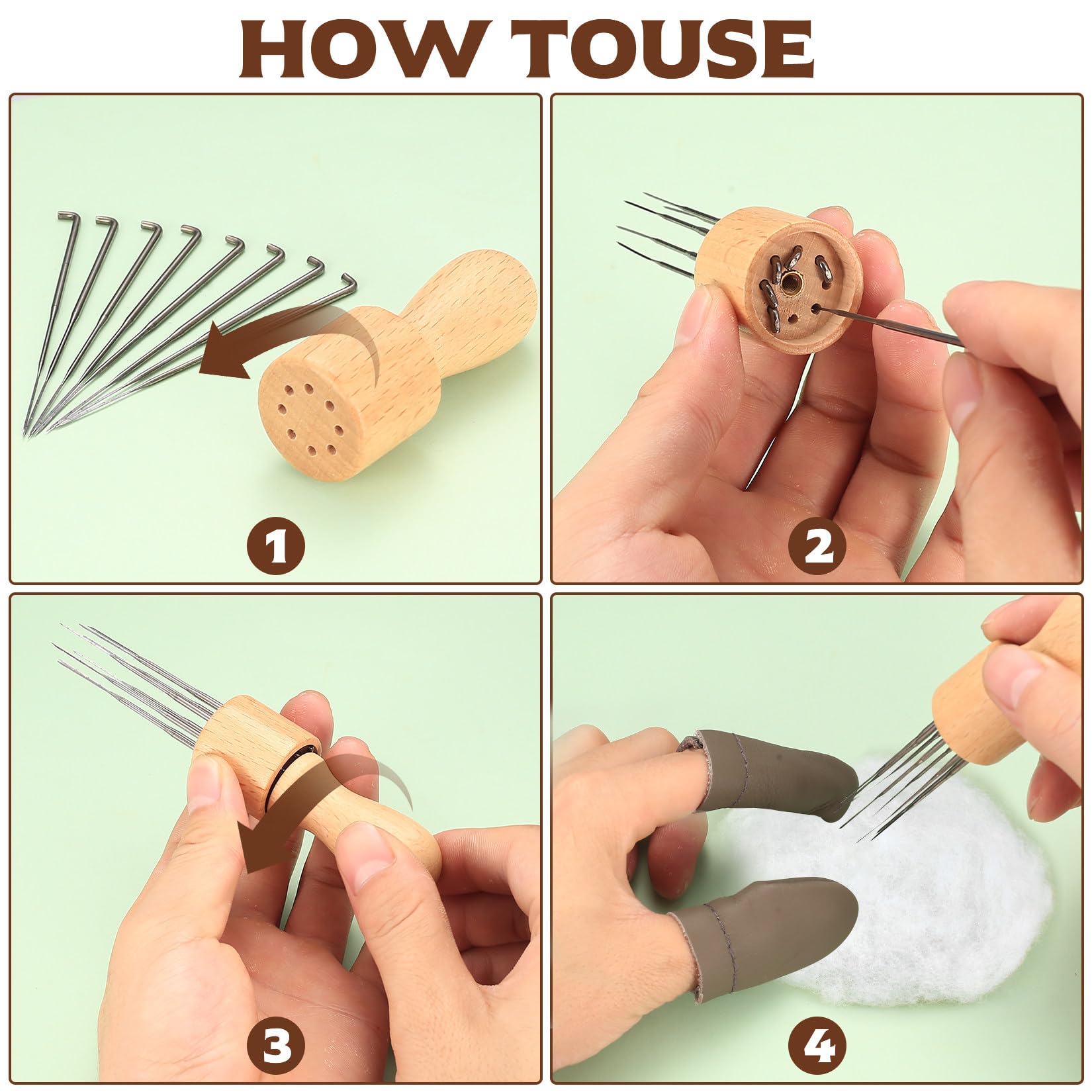 HOW TOUSE

1

2

3

4