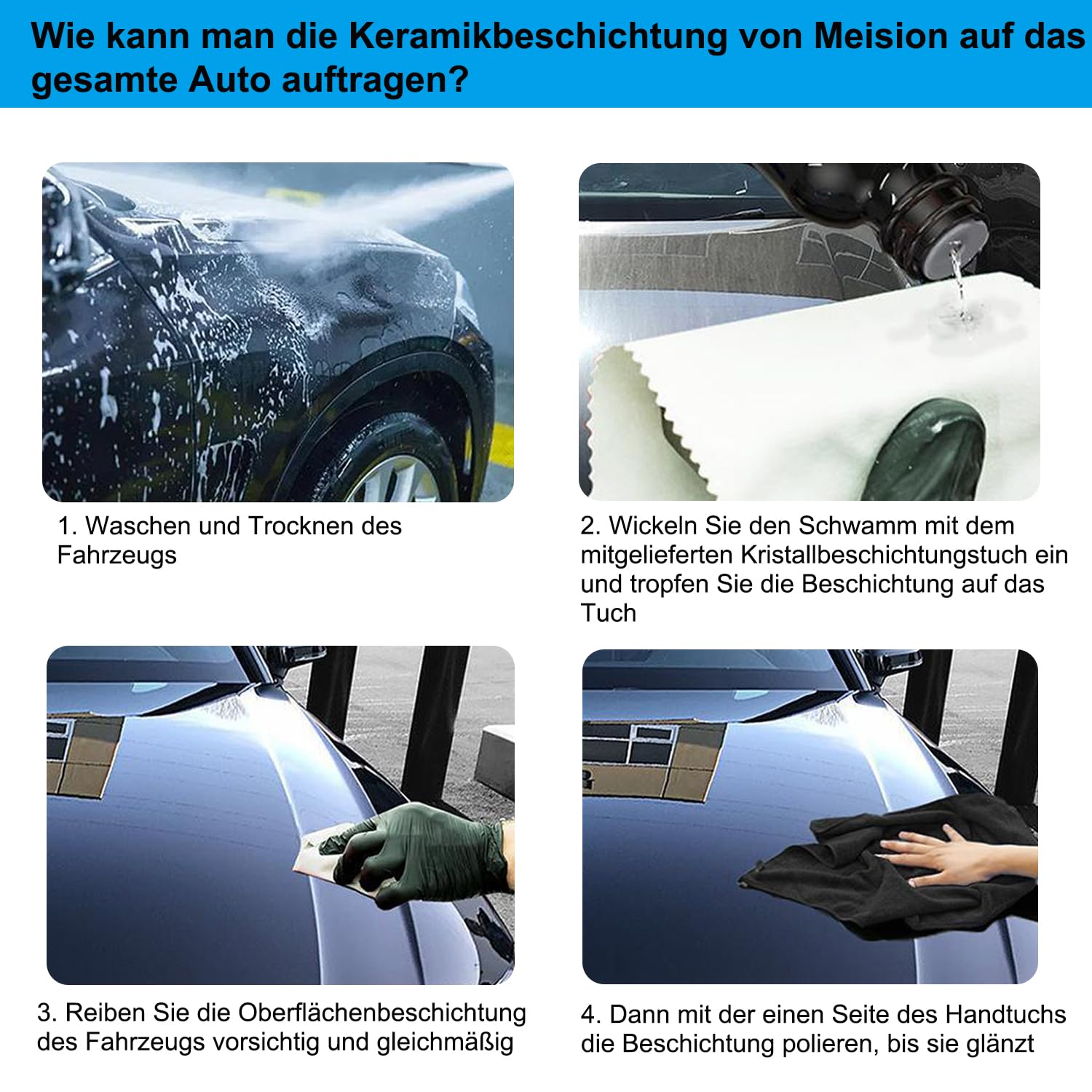 Wie kann man die Keramikbeschichtung von Meision auf das gesamte Auto auftragen?

1. Waschen und Trocknen des Fahrzeugs

2. Wickeln Sie den Schwamm mit dem mitgelieferten Kristallbeschichtungstuch ein und tropfen Sie die Beschichtung auf das Tuch

3. Reiben Sie die Oberflächenbeschichtung des Fahrzeugs vorsichtig und gleichmäßig

4. Dann mit der einen Seite des Handtuchs die Beschichtung polieren, bis sie glänzt