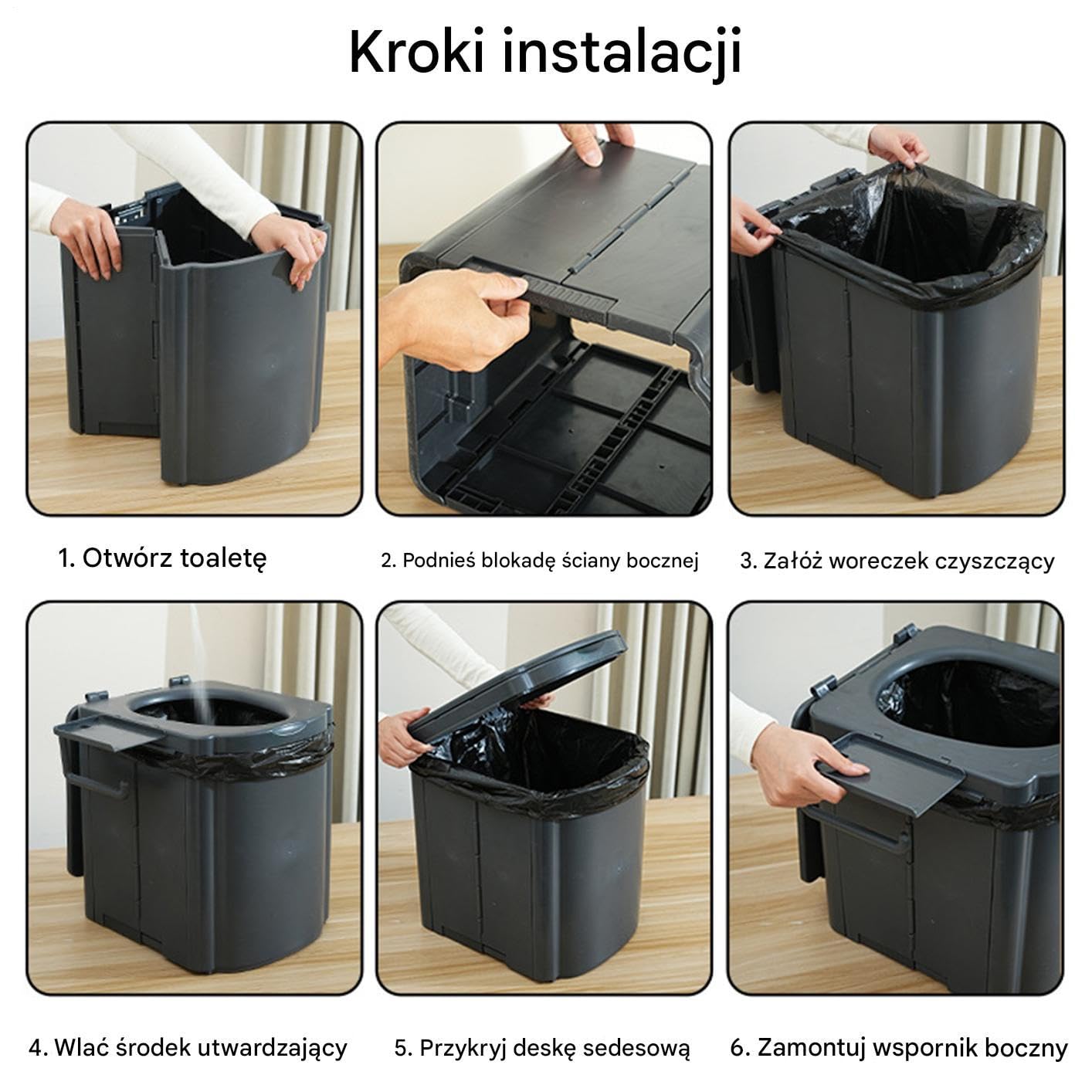 Kroki instalacji

1. Otwórz toaletę

2. Podnieś blokadę ściany bocznej

3. Załóż woreczek czyszczący

4. Wlać środek utwardzający

5. Przykryj deskę sedesową

6. Zamontuj wspornik boczny