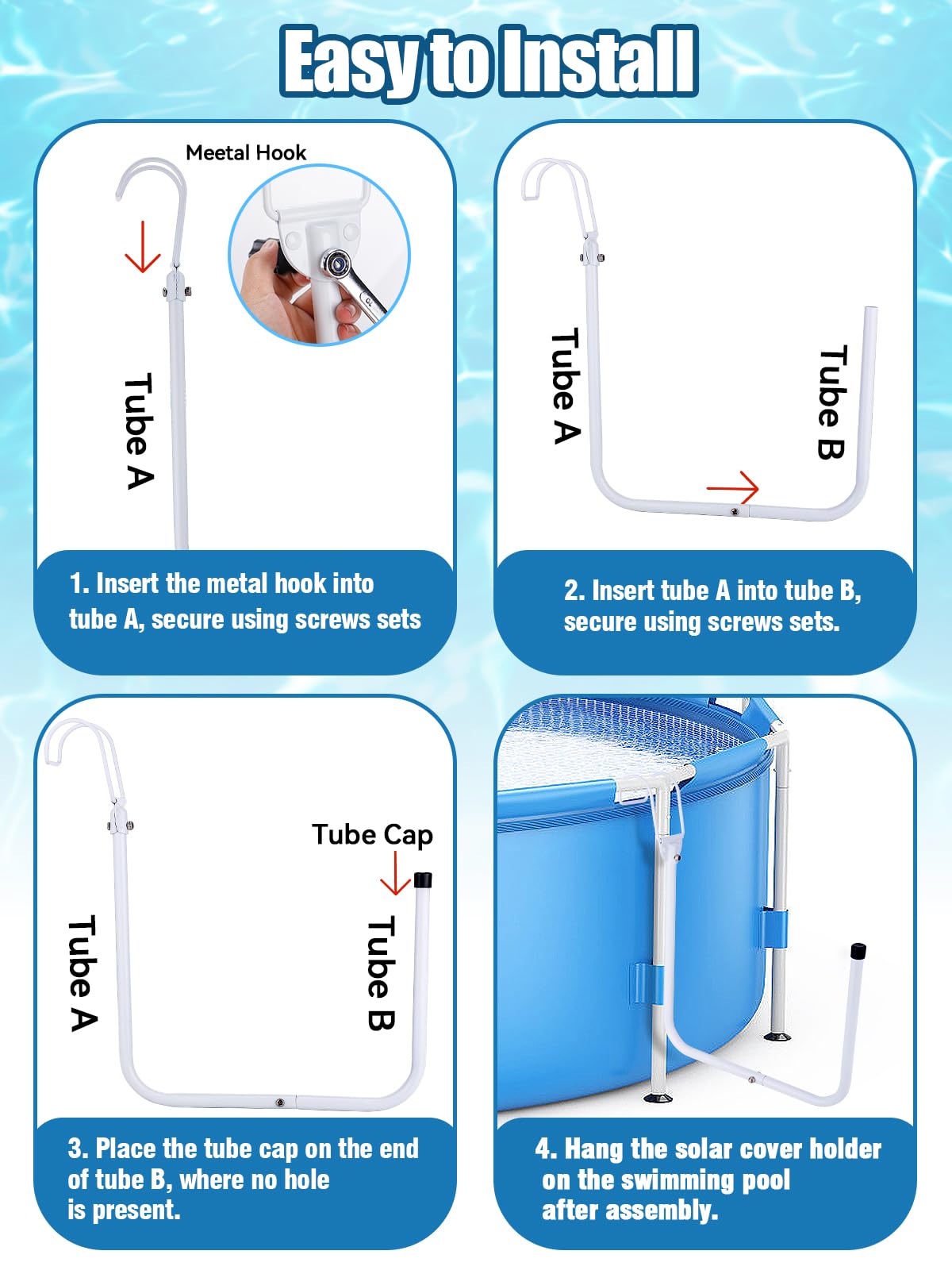 Easy to Install

Meetal Hook

Tube A

1. Insert the metal hook into tube A, secure using screws sets

Tube A

Tube B

2. Insert tube A into tube B, secure using screws sets.

Tube Cap

Tube A

Tube B

3. Place the tube cap on the end of tube B, where no hole is present.

4. Hang the solar cover holder on the swimming pool after assembly.