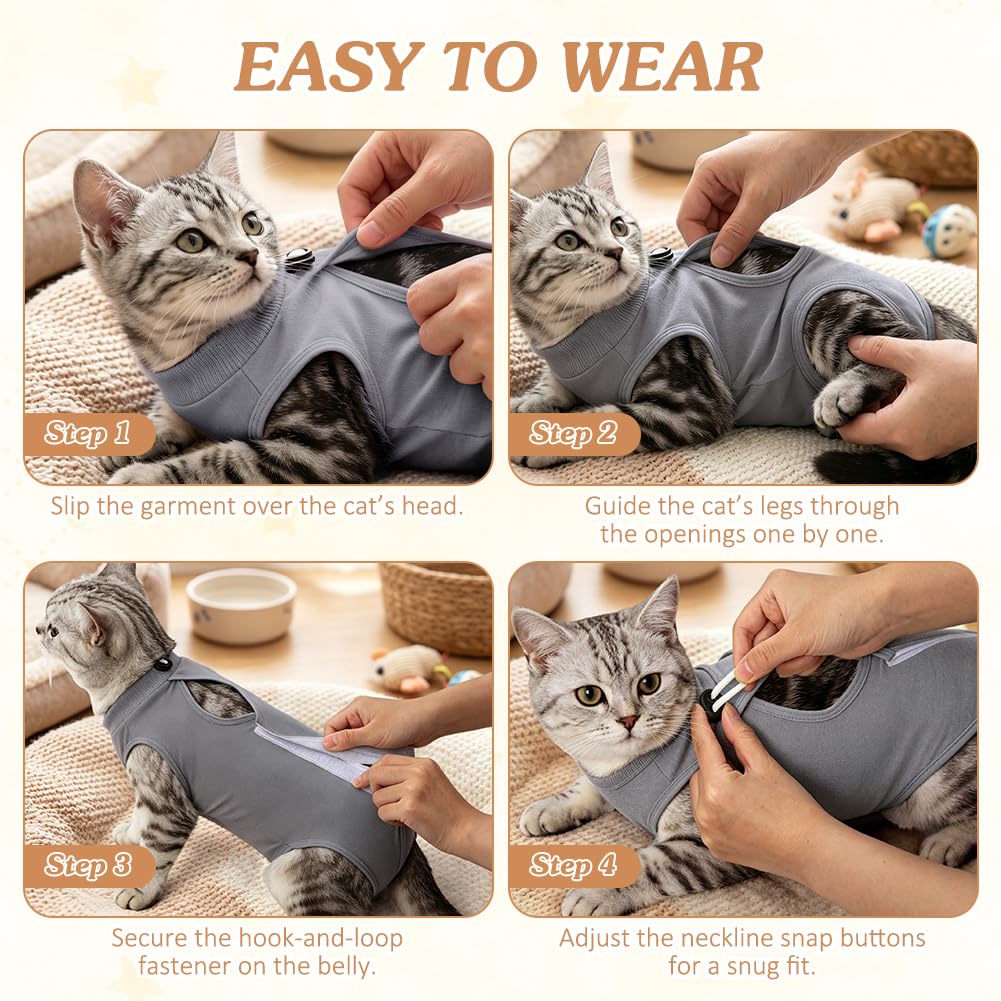 EASY TO WEAR

Step 1

Slip the garment over the cat's head.

Step 2

Guide the cat's legs through the openings one by one.

Step 3

Secure the hook-and-loop fastener on the belly.

Step 4

Adjust the neckline snap buttons for a snug fit.