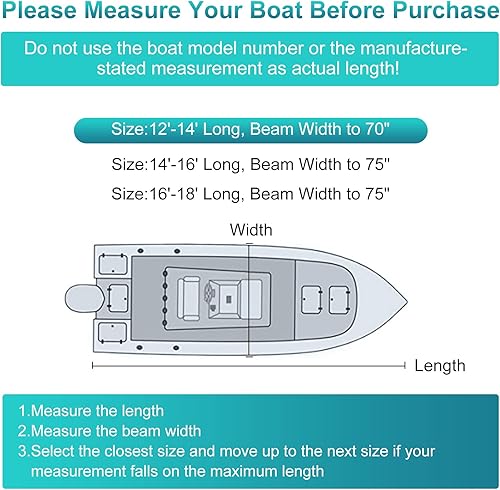 Please Measure Your Boat Before Purchase

Do not use the boat model number or the manufacture-stated measurement as actual length!

Size:12'-14' Long, Beam Width to 70"

Size:14'-16' Long, Beam Width to 75"

Size:16'-18' Long, Beam Width to 75"

Width

Length

1.Measure the length
2.Measure the beam width
3.Select the closest size and move up to the next size if your measurement falls on the maximum length