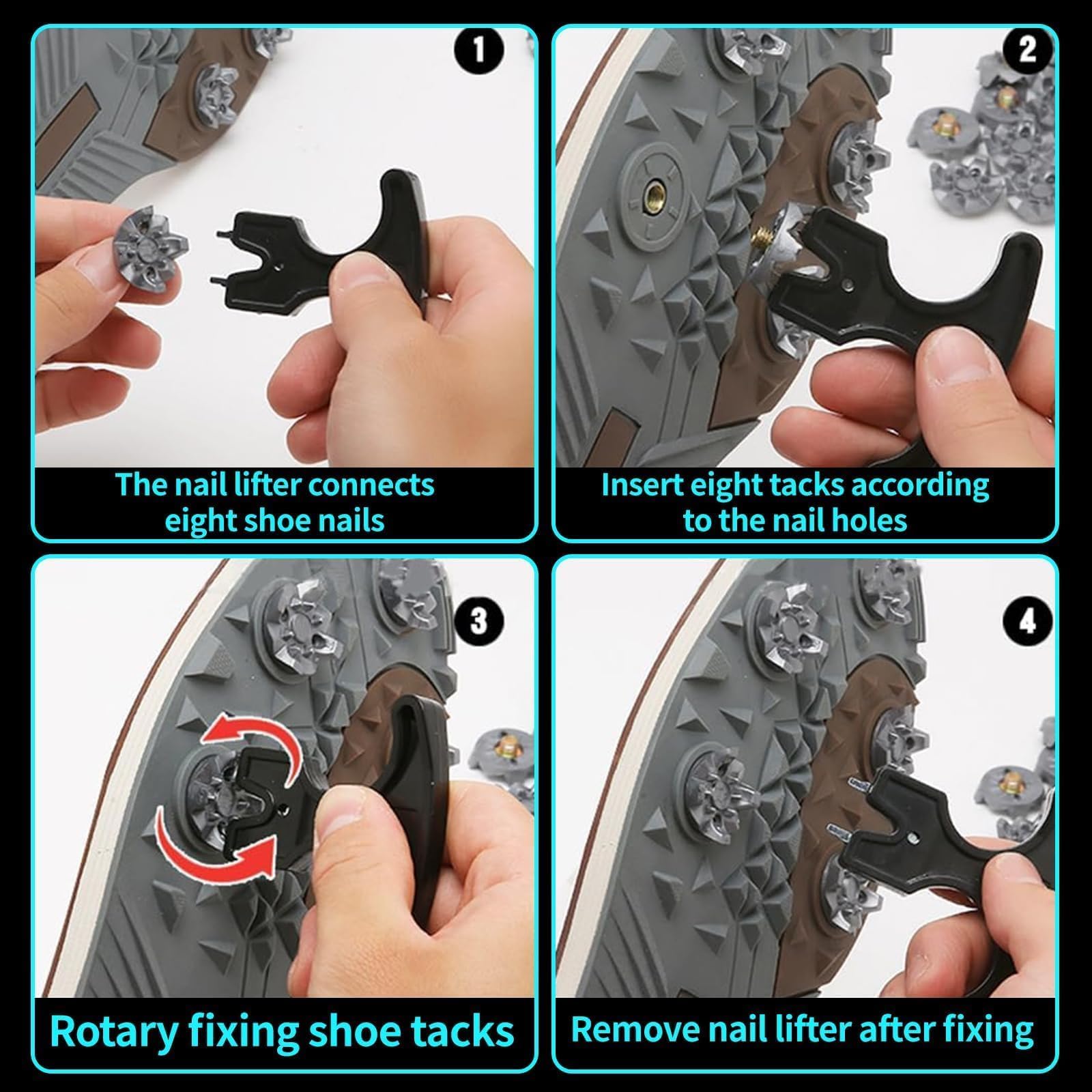 1

The nail lifter connects eight shoe nails

2

Insert eight tacks according to the nail holes

3

Rotary fixing shoe tacks

4

Remove nail lifter after fixing