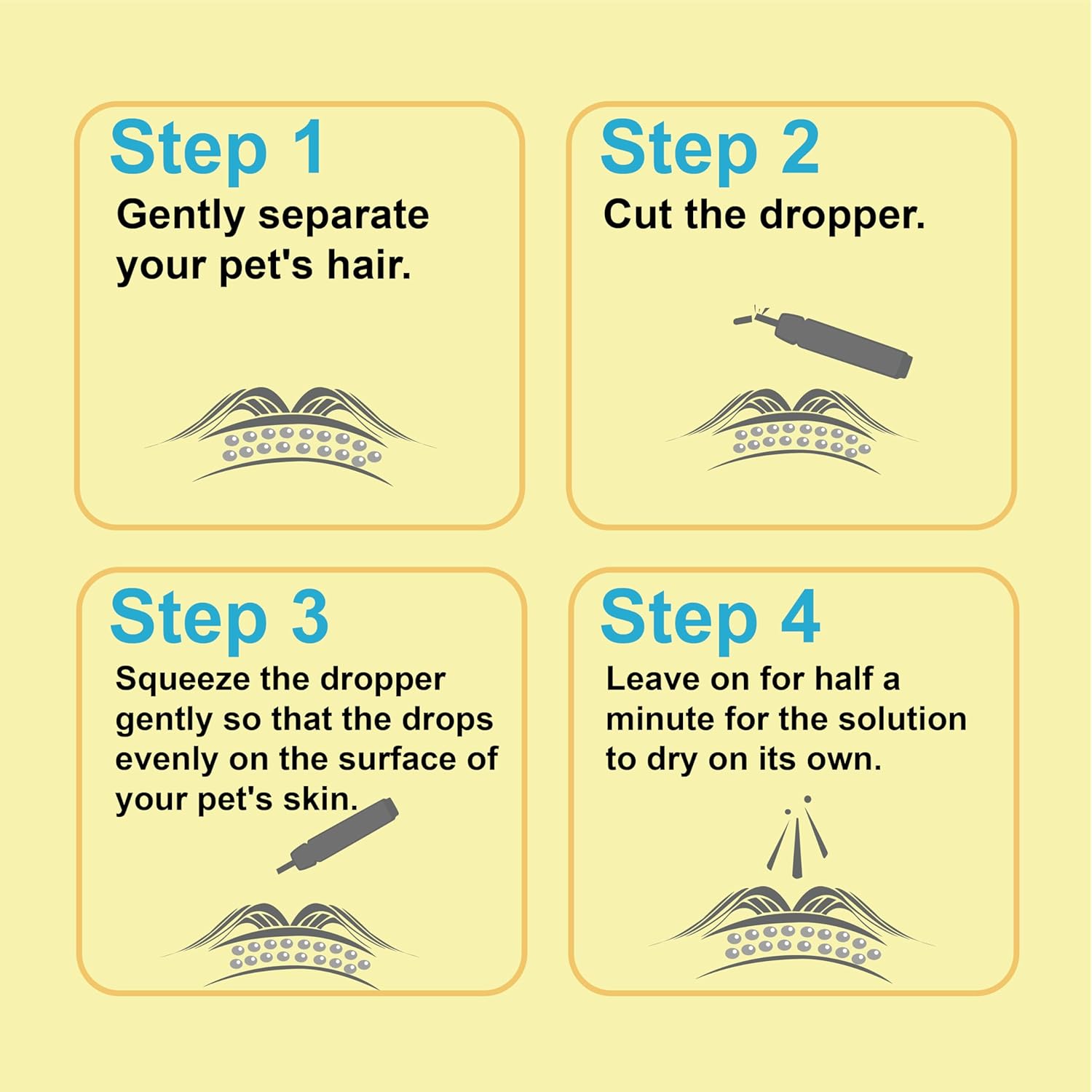 Step 1
Gently separate your pet's hair.

Step 2
Cut the dropper.

Step 3
Squeeze the dropper gently so that the drops evenly on the surface of your pet's skin.

Step 4
Leave on for half a minute for the solution to dry on its own.