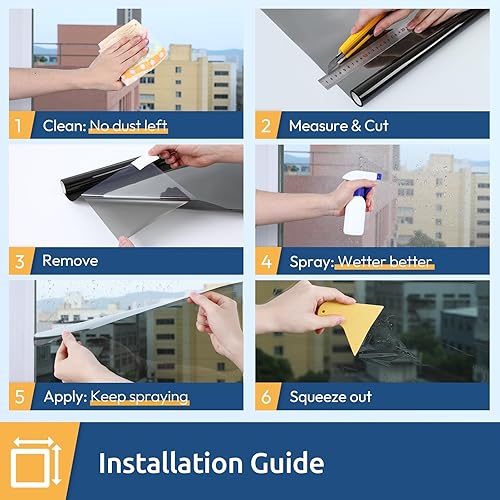 1 Clean: No dust left

2 Measure & Cut

3 Remove

4 Spray: Wetter better

5 Apply: Keep spraying

6 Squeeze out

Installation Guide