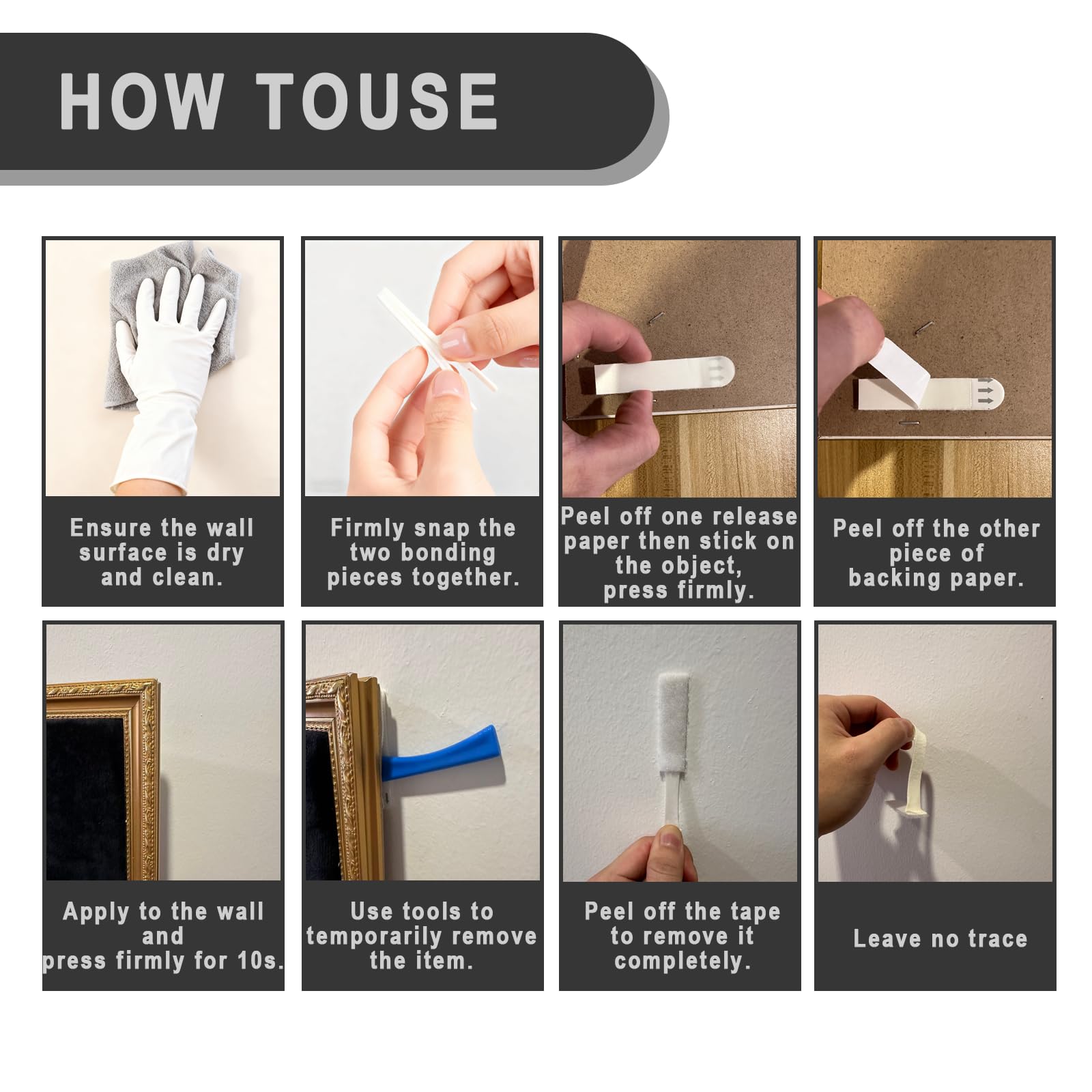 HOW TOUSE

Ensure the wall surface is dry and clean.

Firmly snap the two bonding pieces together.

Peel off one release paper then stick on the object, press firmly.

Peel off the other piece of backing paper.

Apply to the wall and press firmly for 10s.

Use tools to temporarily remove the item.

Peel off the tape to remove it completely.

Leave no trace