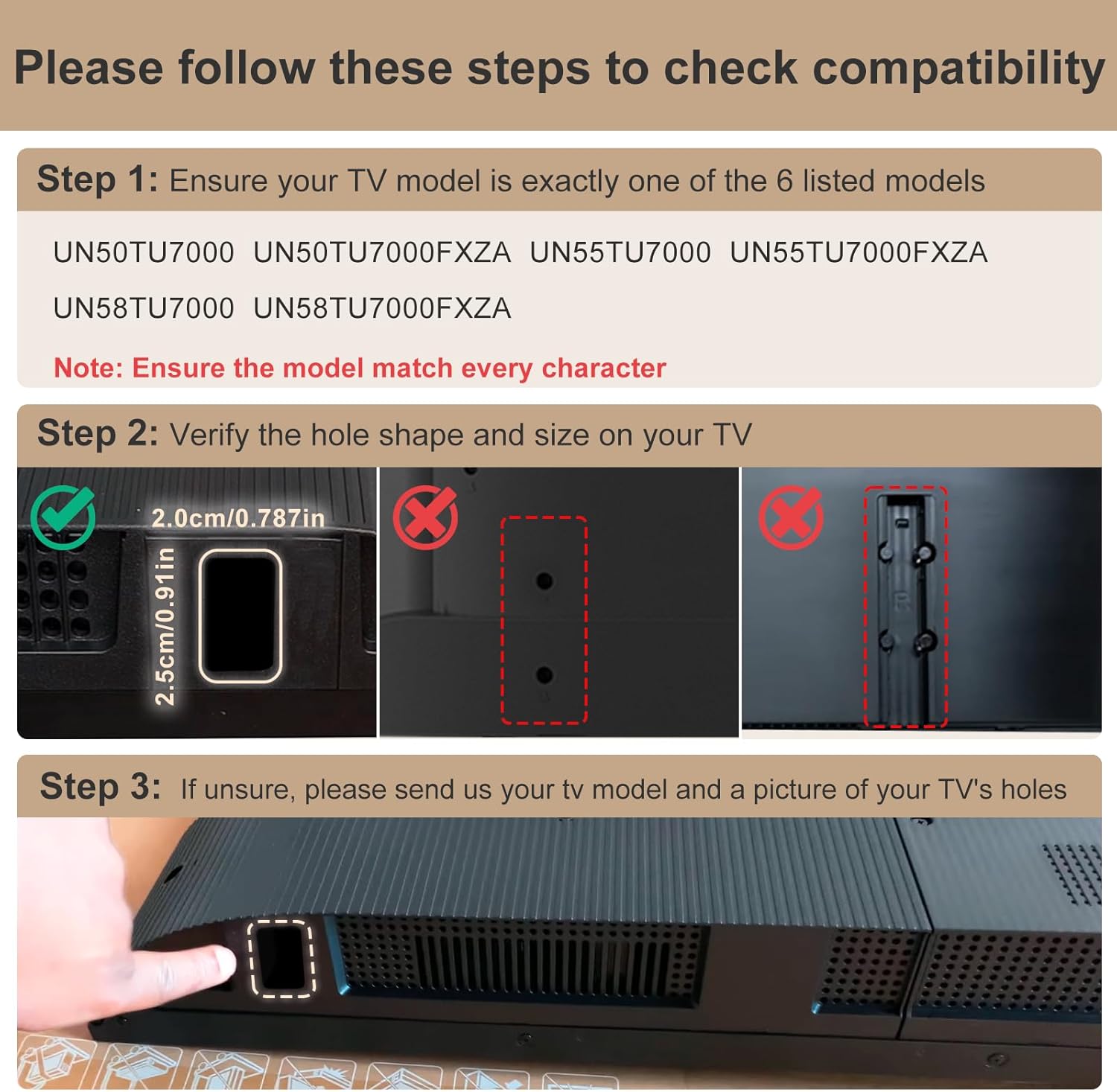 Please follow these steps to check compatibility

Step 1: Ensure your TV model is exactly one of the 6 listed models

UN50TU7000 UN50TU7000FXZA UN55TU7000 UN55TU7000FXZA
UN58TU7000 UN58TU7000FXZA

Note: Ensure the model match every character

Step 2: Verify the hole shape and size on your TV

2.0cm/0.787in
2.5cm/0.91in

Step 3: If unsure, please send us your tv model and a picture of your TV's holes