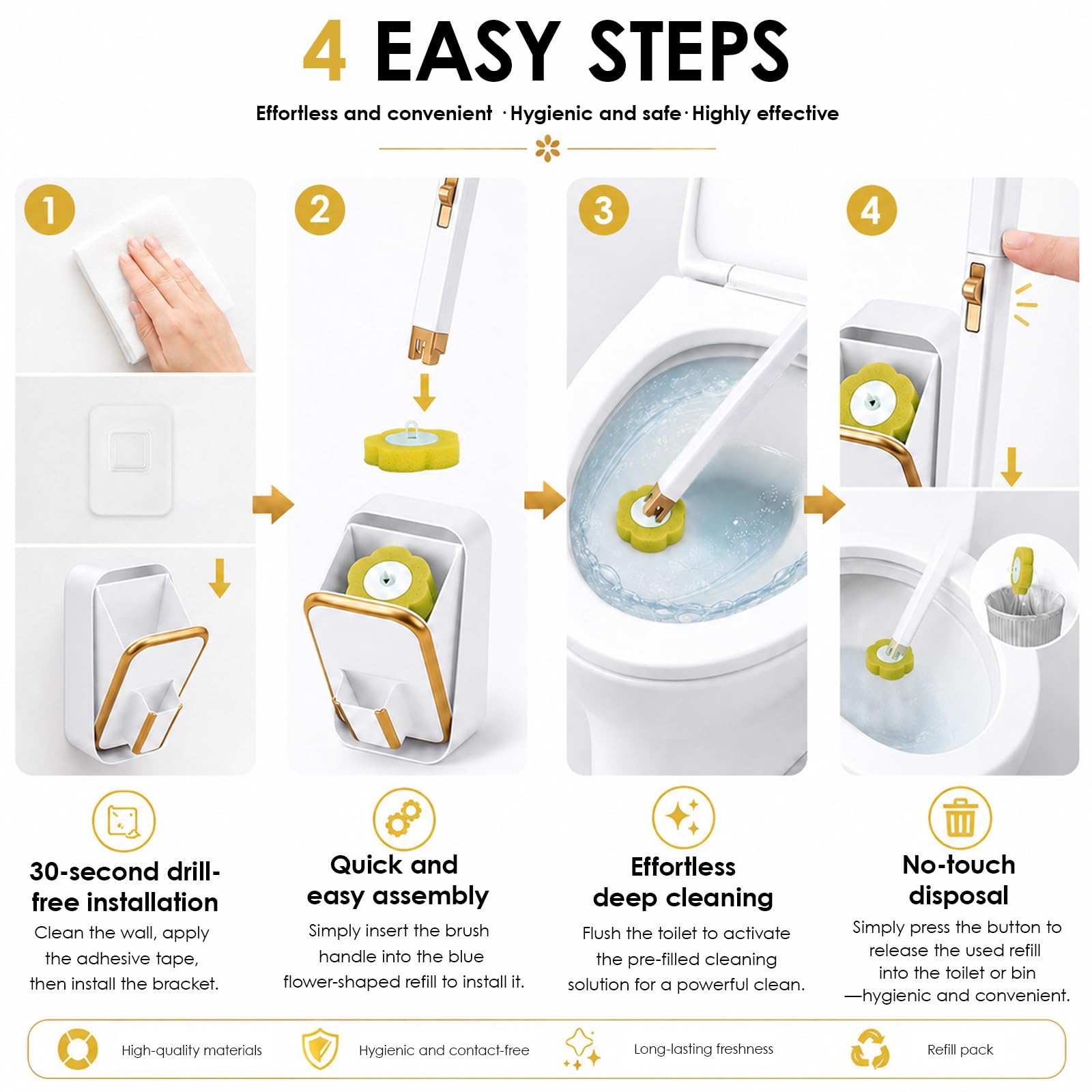 4 EASY STEPS

Effortless and convenient · Hygienic and safe · Highly effective

1

2

3

4

30-second drill-free installation
Clean the wall, apply the adhesive tape, then install the bracket.

Quick and easy assembly
Simply insert the brush handle into the blue flower-shaped refill to install it.

Effortless deep cleaning
Flush the toilet to activate the pre-filled cleaning solution for a powerful clean.

No-touch disposal
Simply press the button to release the used refill into the toilet or bin —hygienic and convenient.

High-quality materials

Hygienic and contact-free

Long-lasting freshness

Refill pack