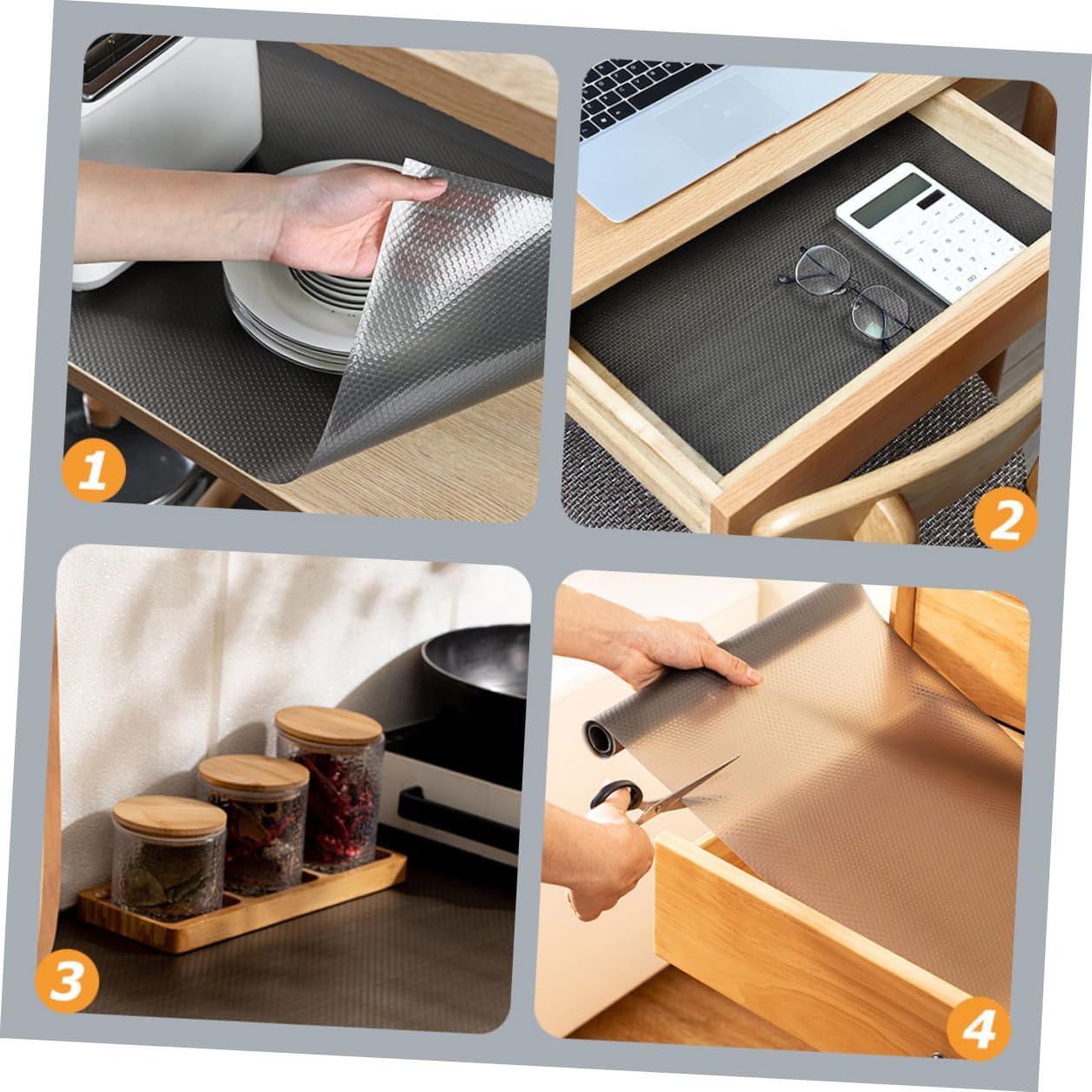 1

2

3

4