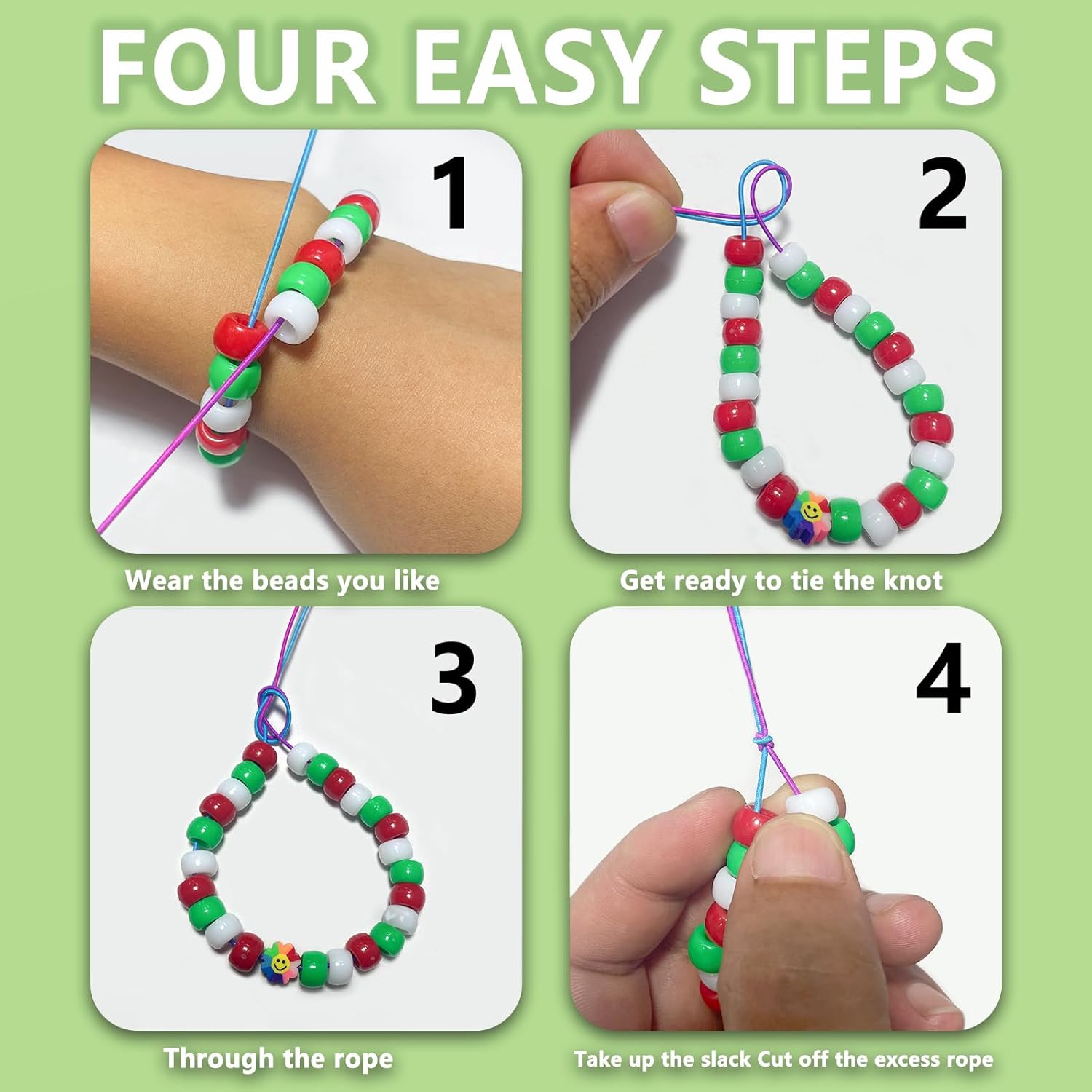 FOUR EASY STEPS

1

Wear the beads you like

2

Get ready to tie the knot

3

Through the rope

4

Take up the slack Cut off the excess rope