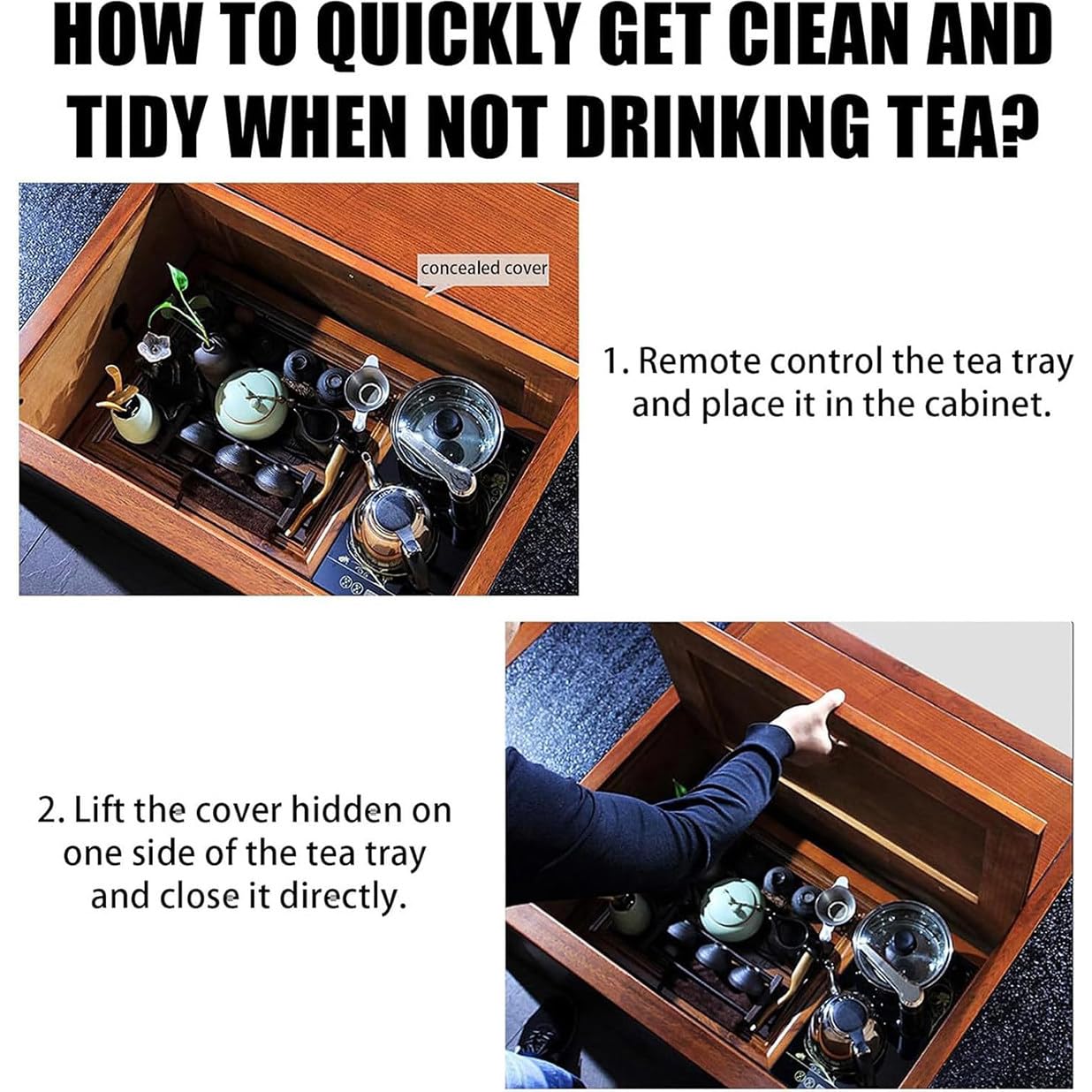 HOW TO QUICKLY GET CIEAN AND TIDY WHEN NOT DRINKING TEA?

concealed cover

1. Remote control the tea tray and place it in the cabinet.

2. Lift the cover hidden on one side of the tea tray and close it directly.