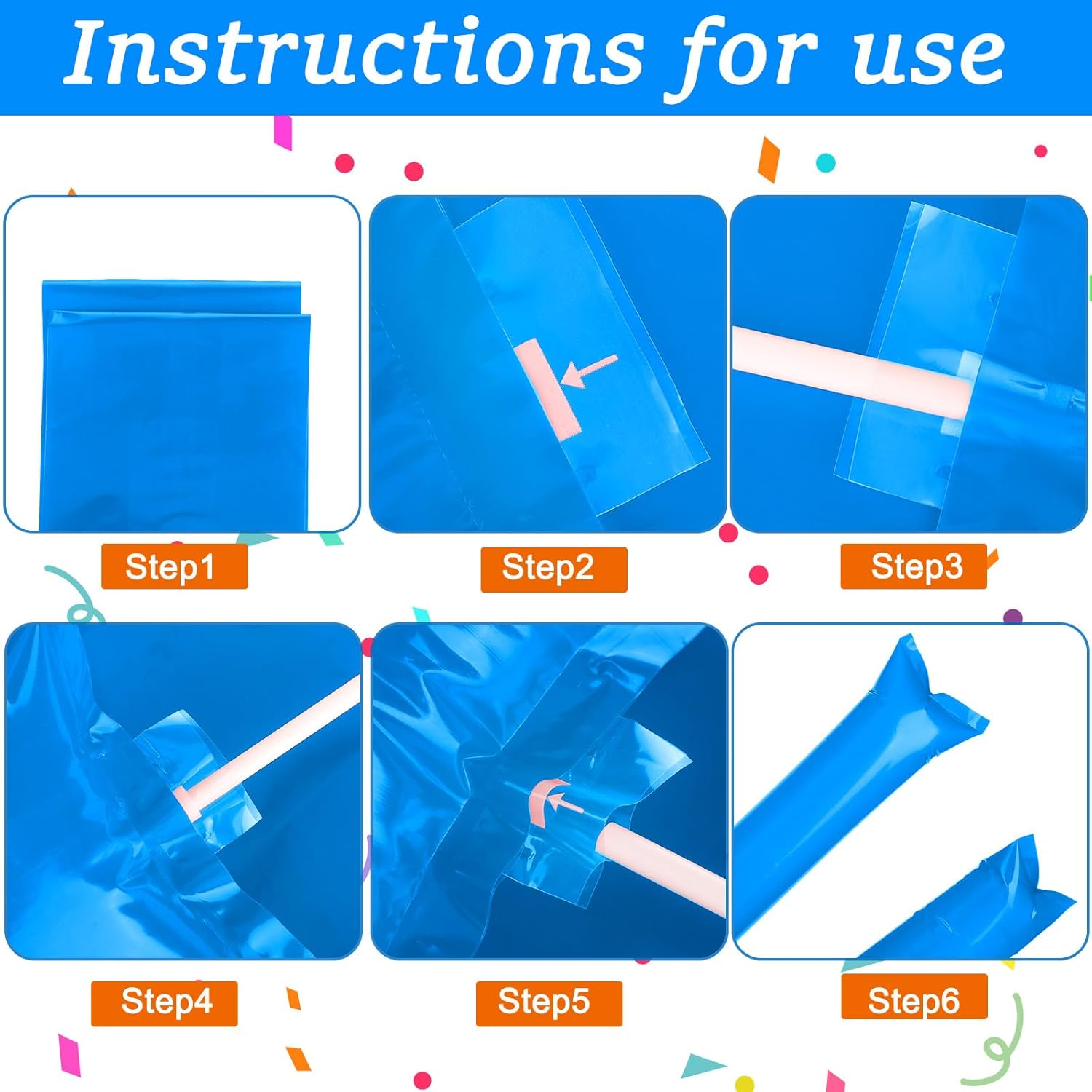 Instructions for use

Step1

Step2

Step3

Step4

Step5

Step6