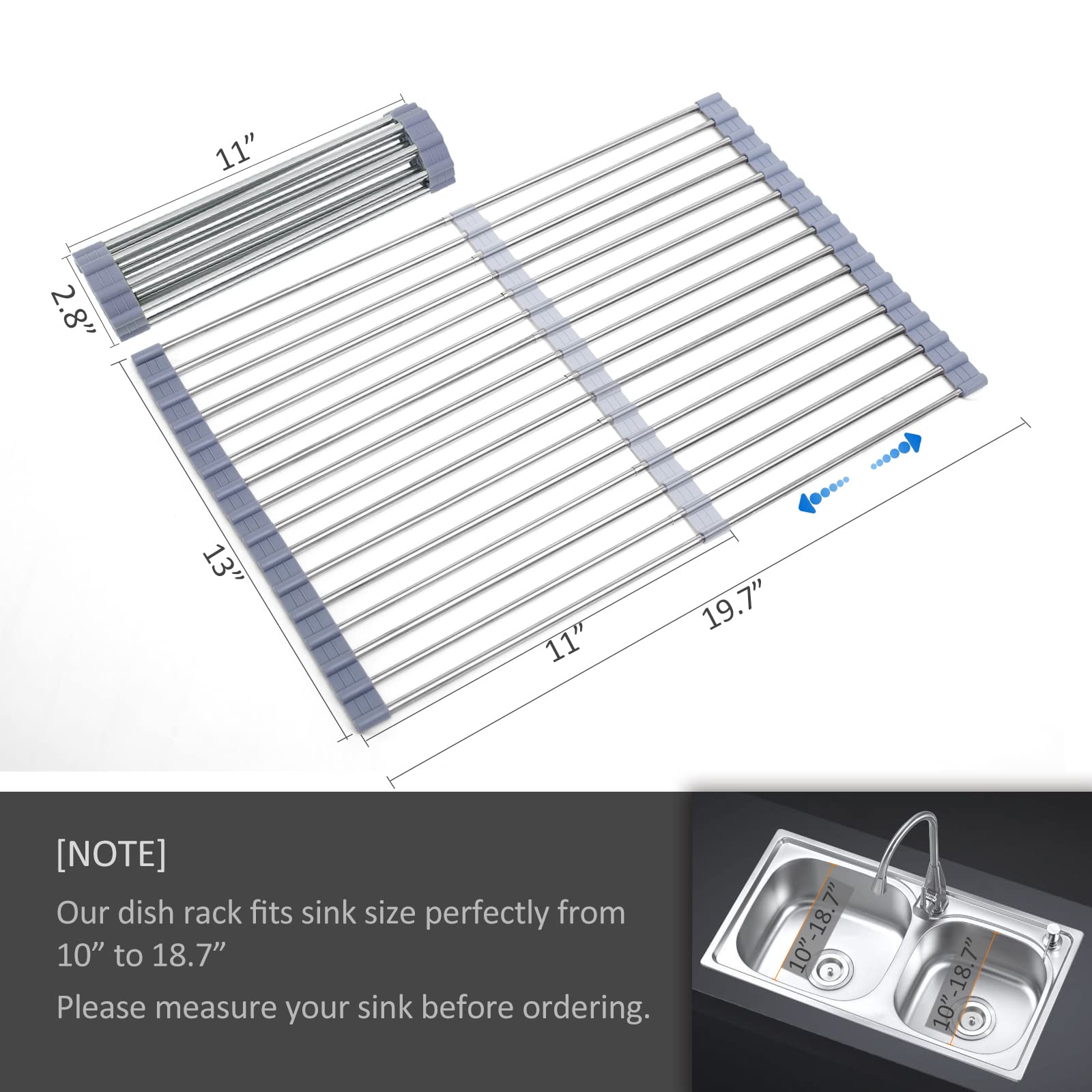 11”

2.8”

13”

11”

19.7”

[NOTE]

Our dish rack fits sink size perfectly from 10” to 18.7”

Please measure your sink before ordering.

10”-18.7”

10”-18.7”