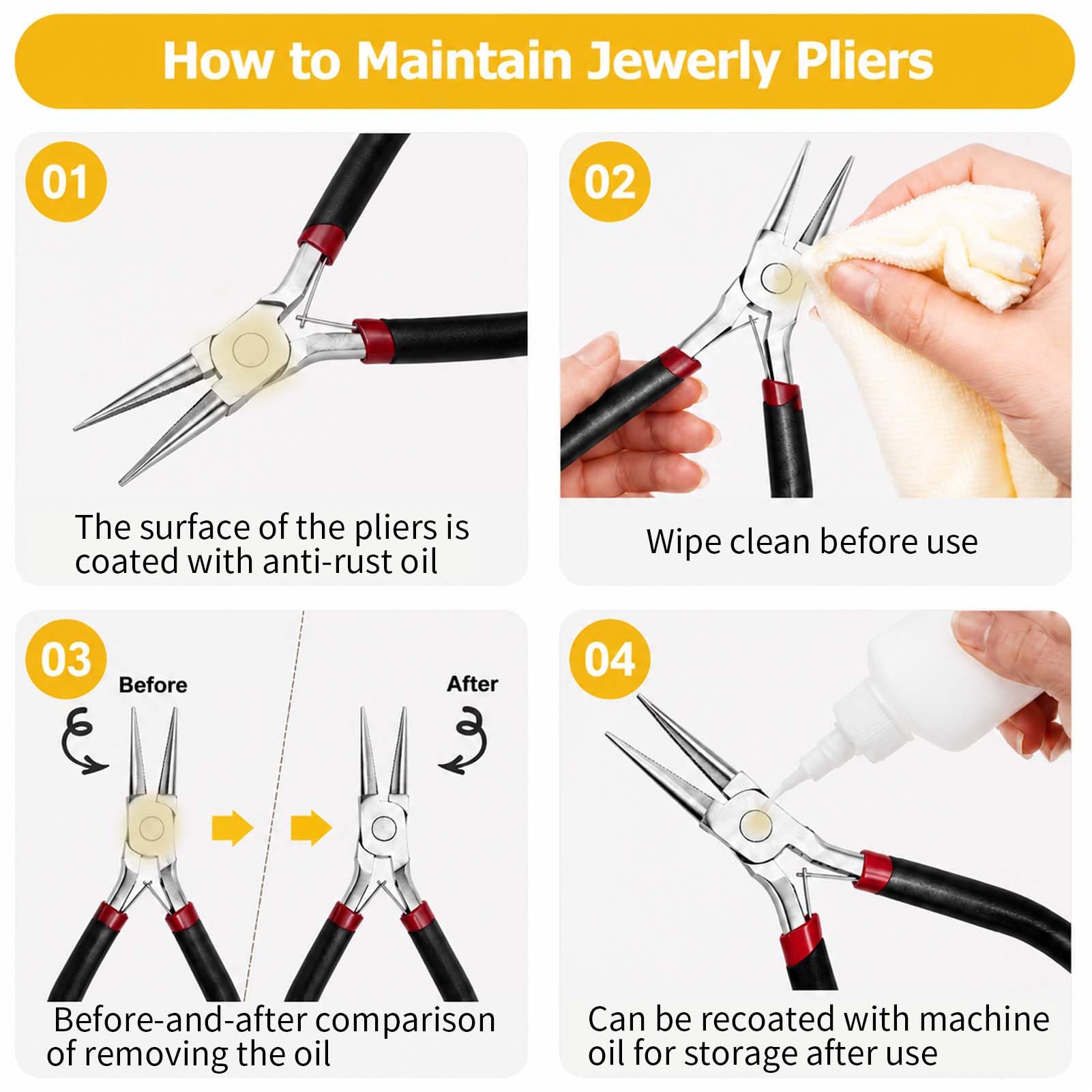 How to Maintain Jewerly Pliers

01

The surface of the pliers is coated with anti-rust oil

02

Wipe clean before use

03

Before

After

Before-and-after comparison of removing the oil

04

Can be recoated with machine oil for storage after use