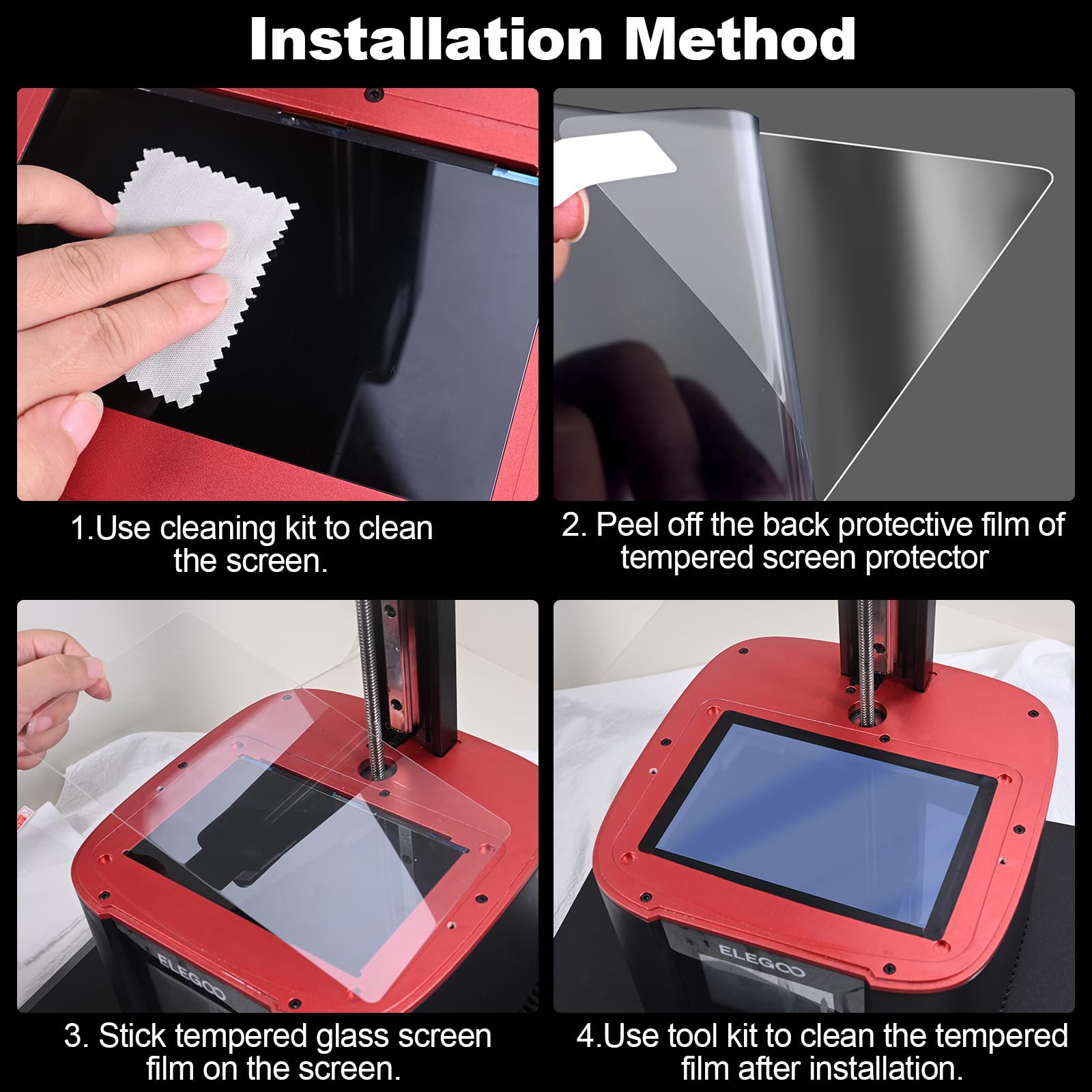 Installation Method

1.Use cleaning kit to clean the screen.

2. Peel off the back protective film of tempered screen protector

ELEGOO

3. Stick tempered glass screen film on the screen.

ELEGOO

4.Use tool kit to clean the tempered film after installation.