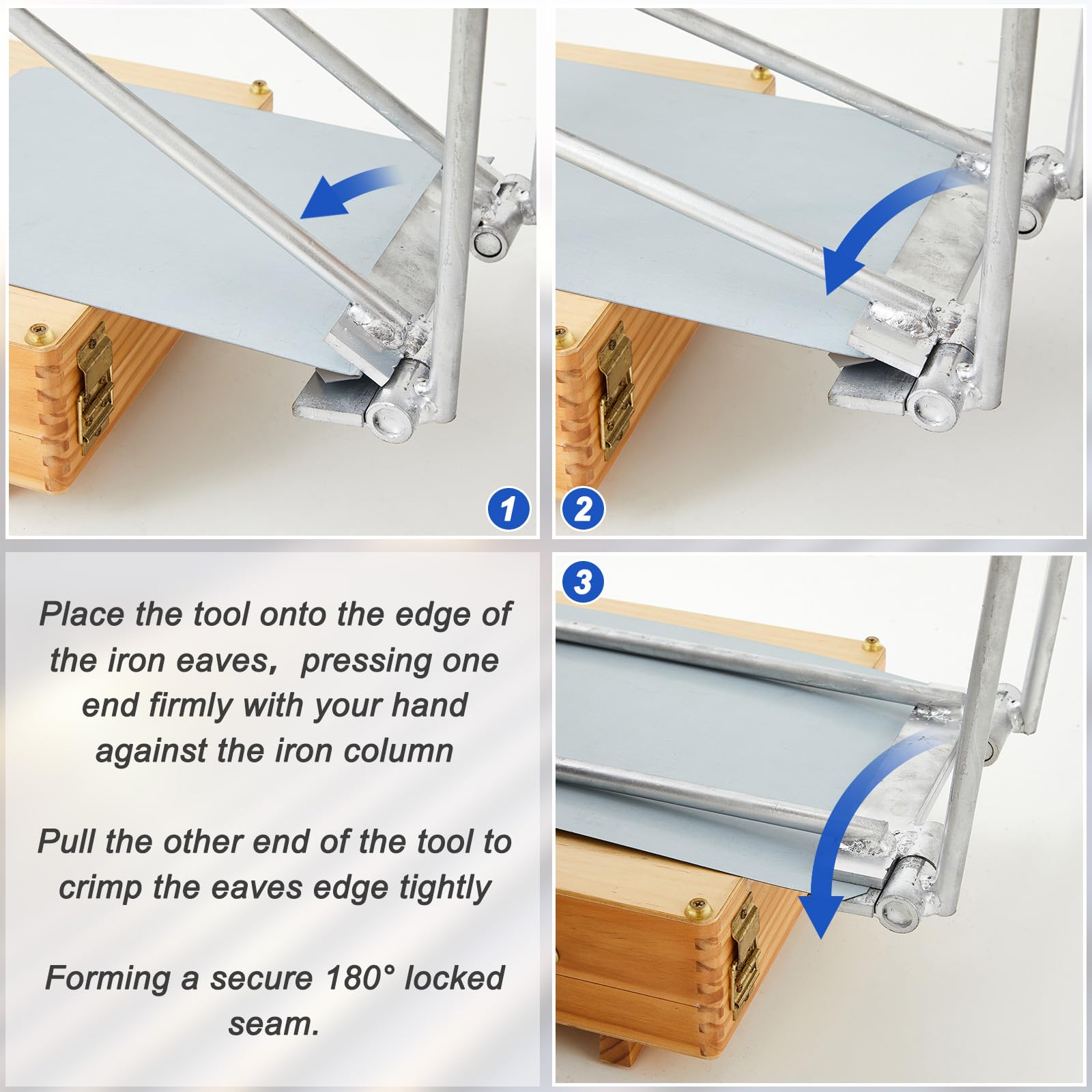 1

2

Place the tool onto the edge of the iron eaves, pressing one end firmly with your hand against the iron column

Pull the other end of the tool to crimp the eaves edge tightly

Forming a secure 180° locked seam.

3