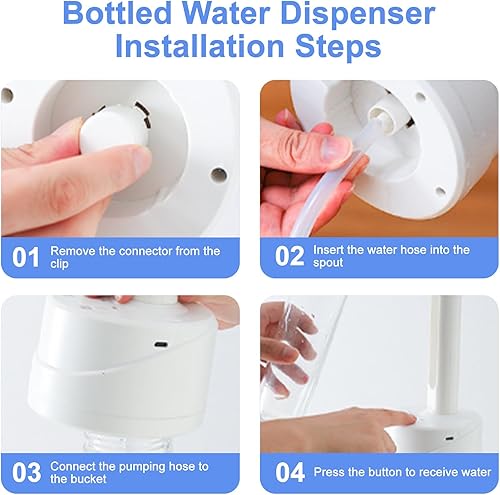 Bottled Water Dispenser Installation Steps

01 Remove the connector from the clip

02 Insert the water hose into the spout

03 Connect the pumping hose to the bucket

04 Press the button to receive water