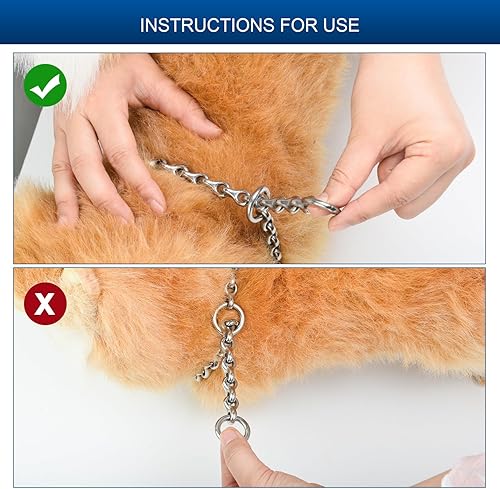 INSTRUCTIONS FOR USE