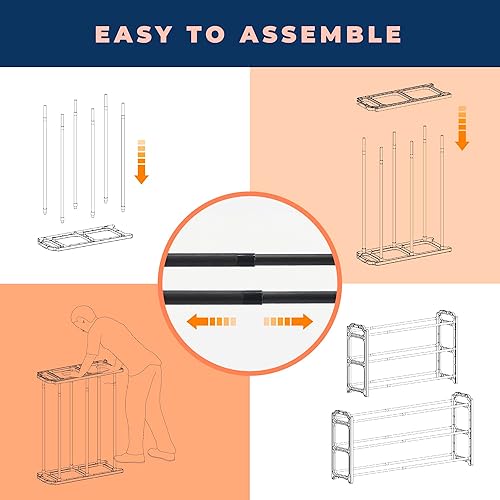 EASY TO ASSEMBLE