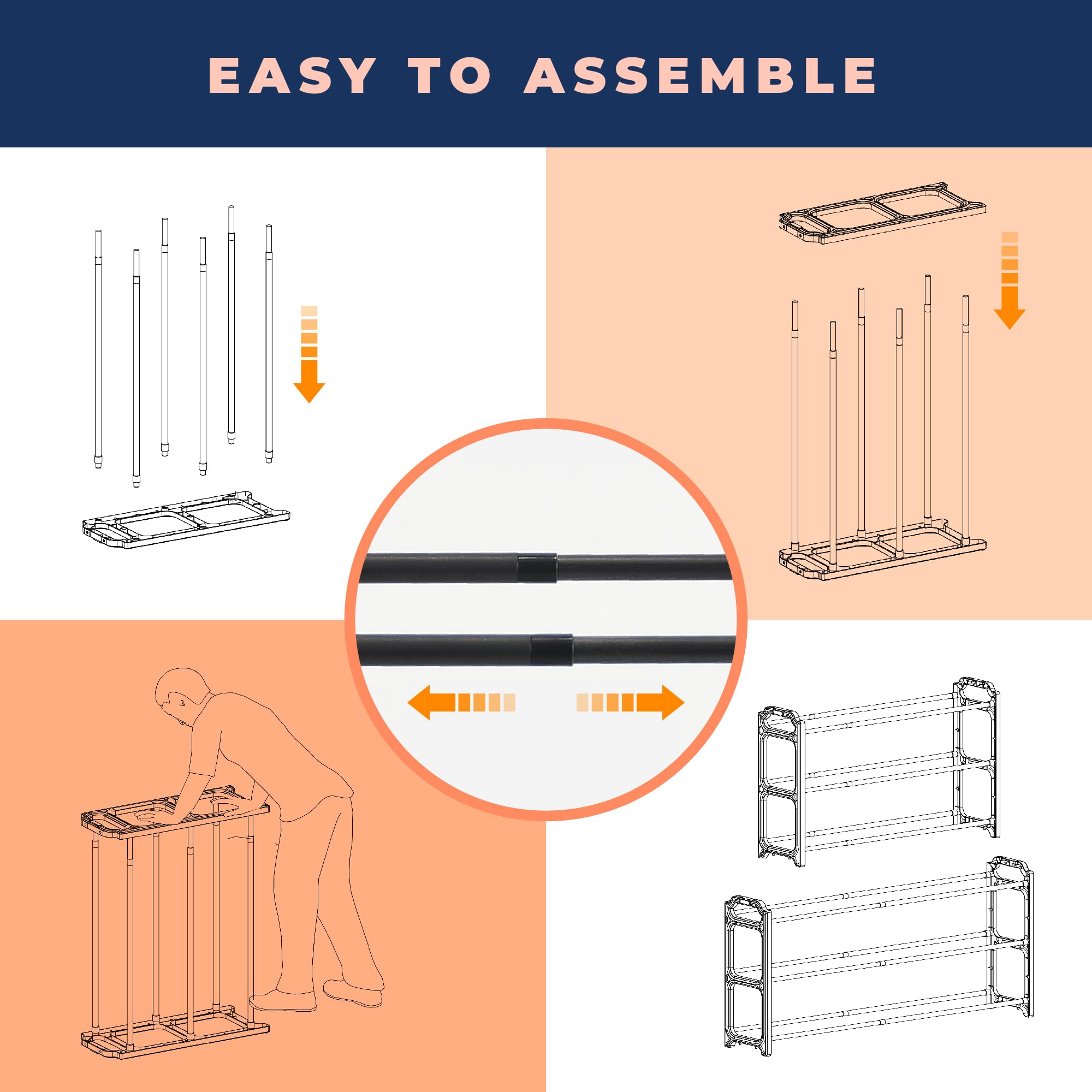 EASY TO ASSEMBLE